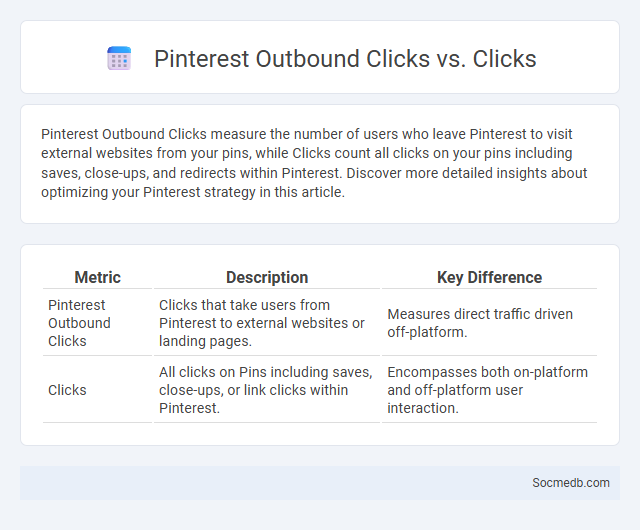 Pinterest Outbound Clicks vs. Clicks

Pinterest Outbound Clicks measure the number of users who leave Pinterest to visit external websites from your pins, while Clicks count all clicks on your pins including saves, close-ups, and redirects within Pinterest. Discover more detailed insights about optimizing your Pinterest strategy in this article.

| Metric | Description | Key Difference |
|---|---|---|
| Pinterest Outbound Clicks | Clicks that take users from Pinterest to external websites or landing pages. | Measures direct traffic driven off-platform. |
| Clicks | All clicks on Pins including saves, close-ups, or link clicks within Pinterest. | Encompasses both on-platform and off-platform user interaction. |

Socmedb.com