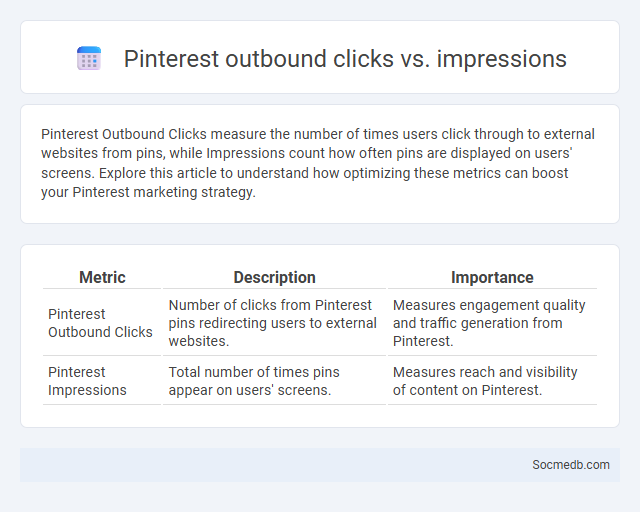 Pinterest outbound clicks vs. impressions

Pinterest Outbound Clicks measure the number of times users click through to external websites from pins, while Impressions count how often pins are displayed on users' screens. Explore this article to understand how optimizing these metrics can boost your Pinterest marketing strategy.

| Metric | Description | Importance |
|---|---|---|
| Pinterest Outbound Clicks | Number of clicks from Pinterest pins redirecting users to external websites. | Measures engagement quality and traffic generation from Pinterest. |
| Pinterest Impressions | Total number of times pins appear on users' screens. | Measures reach and visibility of content on Pinterest. |

Socmedb.com