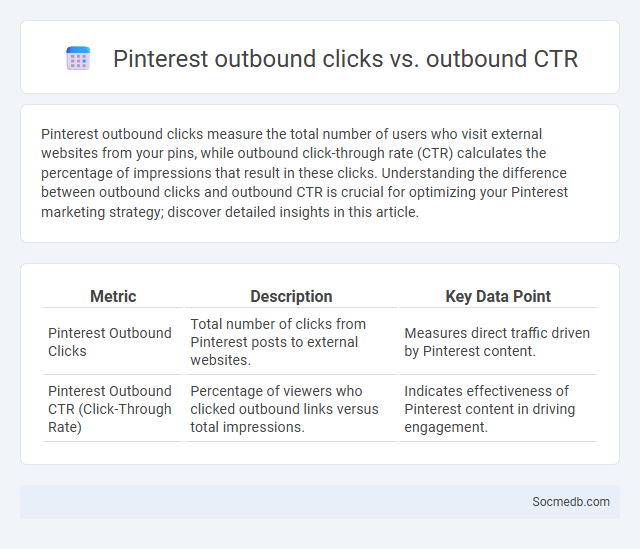 Pinterest outbound clicks vs. outbound CTR

Pinterest outbound clicks measure the total number of users who visit external websites from your pins, while outbound click-through rate (CTR) calculates the percentage of impressions that result in these clicks. Understanding the difference between outbound clicks and outbound CTR is crucial for optimizing your Pinterest marketing strategy; discover detailed insights in this article.

| Metric | Description | Key Data Point |
|---|---|---|
| Pinterest Outbound Clicks | Total number of clicks from Pinterest posts to external websites. | Measures direct traffic driven by Pinterest content. |
| Pinterest Outbound CTR (Click-Through Rate) | Percentage of viewers who clicked outbound links versus total impressions. | Indicates effectiveness of Pinterest content in driving engagement. |

Socmedb.com