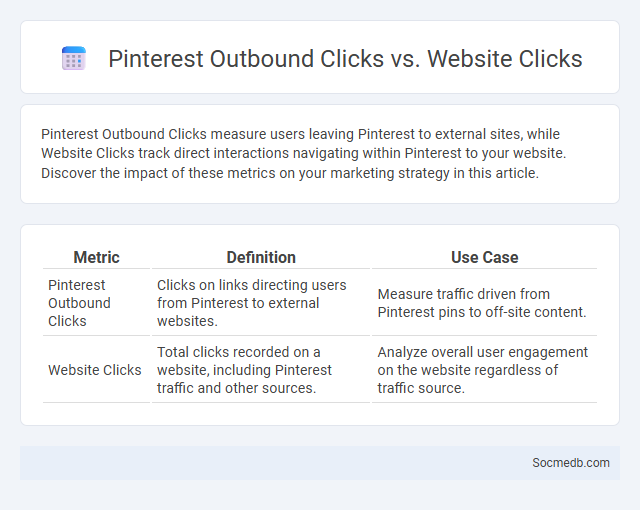 Pinterest Outbound Clicks vs. Website Clicks

Pinterest Outbound Clicks measure users leaving Pinterest to external sites, while Website Clicks track direct interactions navigating within Pinterest to your website. Discover the impact of these metrics on your marketing strategy in this article.

| Metric | Definition | Use Case |
|---|---|---|
| Pinterest Outbound Clicks | Clicks on links directing users from Pinterest to external websites. | Measure traffic driven from Pinterest pins to off-site content. |
| Website Clicks | Total clicks recorded on a website, including Pinterest traffic and other sources. | Analyze overall user engagement on the website regardless of traffic source. |

Socmedb.com