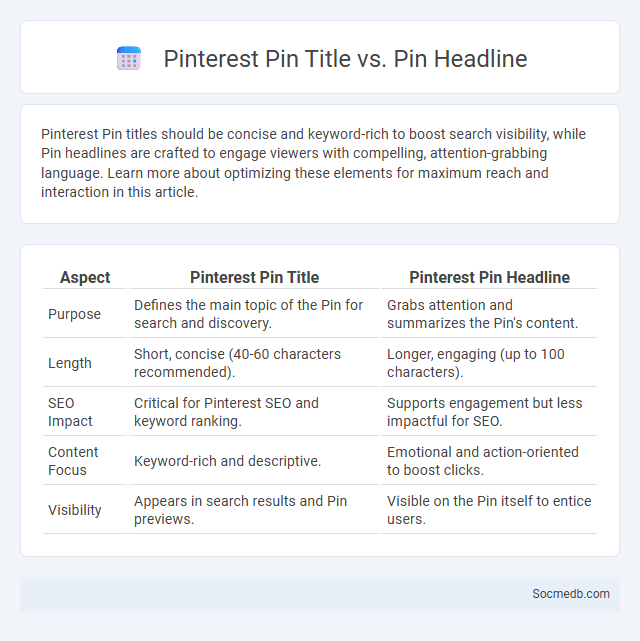 Pinterest Pin Title vs. Pin Headline

Pinterest Pin titles should be concise and keyword-rich to boost search visibility, while Pin headlines are crafted to engage viewers with compelling, attention-grabbing language. Learn more about optimizing these elements for maximum reach and interaction in this article.

| Aspect | Pinterest Pin Title | Pinterest Pin Headline |
|---|---|---|
| Purpose | Defines the main topic of the Pin for search and discovery. | Grabs attention and summarizes the Pin's content. |
| Length | Short, concise (40-60 characters recommended). | Longer, engaging (up to 100 characters). |
| SEO Impact | Critical for Pinterest SEO and keyword ranking. | Supports engagement but less impactful for SEO. |
| Content Focus | Keyword-rich and descriptive. | Emotional and action-oriented to boost clicks. |
| Visibility | Appears in search results and Pin previews. | Visible on the Pin itself to entice users. |

Socmedb.com