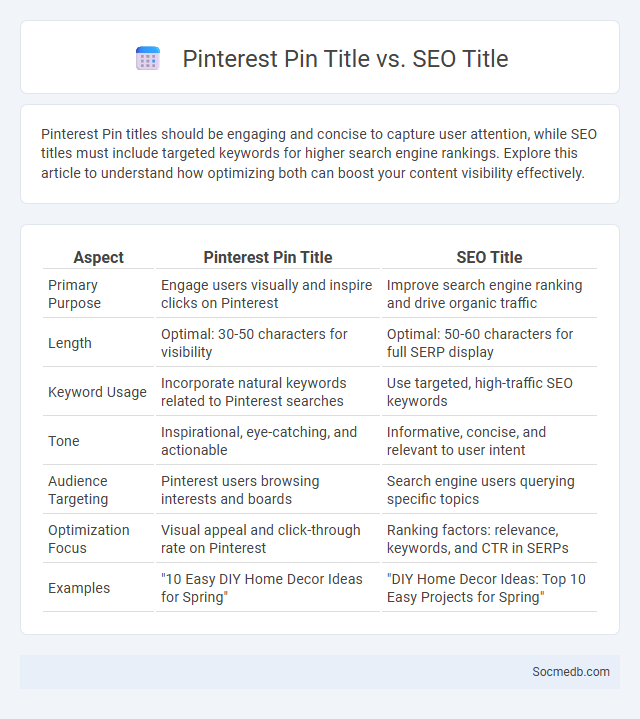 Pinterest Pin Title vs. SEO Title

Pinterest Pin titles should be engaging and concise to capture user attention, while SEO titles must include targeted keywords for higher search engine rankings. Explore this article to understand how optimizing both can boost your content visibility effectively.

| Aspect | Pinterest Pin Title | SEO Title |
|---|---|---|
| Primary Purpose | Engage users visually and inspire clicks on Pinterest | Improve search engine ranking and drive organic traffic |
| Length | Optimal: 30-50 characters for visibility | Optimal: 50-60 characters for full SERP display |
| Keyword Usage | Incorporate natural keywords related to Pinterest searches | Use targeted, high-traffic SEO keywords |
| Tone | Inspirational, eye-catching, and actionable | Informative, concise, and relevant to user intent |
| Audience Targeting | Pinterest users browsing interests and boards | Search engine users querying specific topics |
| Optimization Focus | Visual appeal and click-through rate on Pinterest | Ranking factors: relevance, keywords, and CTR in SERPs |
| Examples | "10 Easy DIY Home Decor Ideas for Spring" | "DIY Home Decor Ideas: Top 10 Easy Projects for Spring" |

Socmedb.com