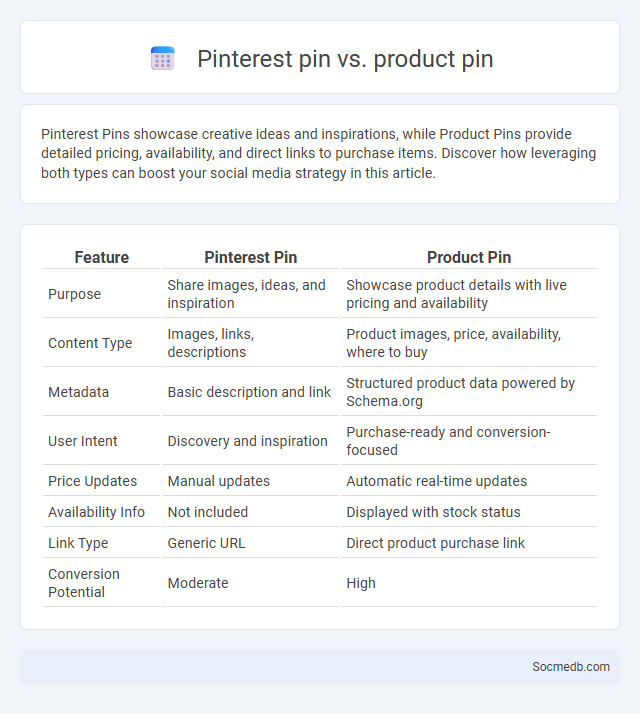 Pinterest pin vs. product pin

Pinterest Pins showcase creative ideas and inspirations, while Product Pins provide detailed pricing, availability, and direct links to purchase items. Discover how leveraging both types can boost your social media strategy in this article.

| Feature | Pinterest Pin | Product Pin |
|---|---|---|
| Purpose | Share images, ideas, and inspiration | Showcase product details with live pricing and availability |
| Content Type | Images, links, descriptions | Product images, price, availability, where to buy |
| Metadata | Basic description and link | Structured product data powered by Schema.org |
| User Intent | Discovery and inspiration | Purchase-ready and conversion-focused |
| Price Updates | Manual updates | Automatic real-time updates |
| Availability Info | Not included | Displayed with stock status |
| Link Type | Generic URL | Direct product purchase link |
| Conversion Potential | Moderate | High |

Socmedb.com