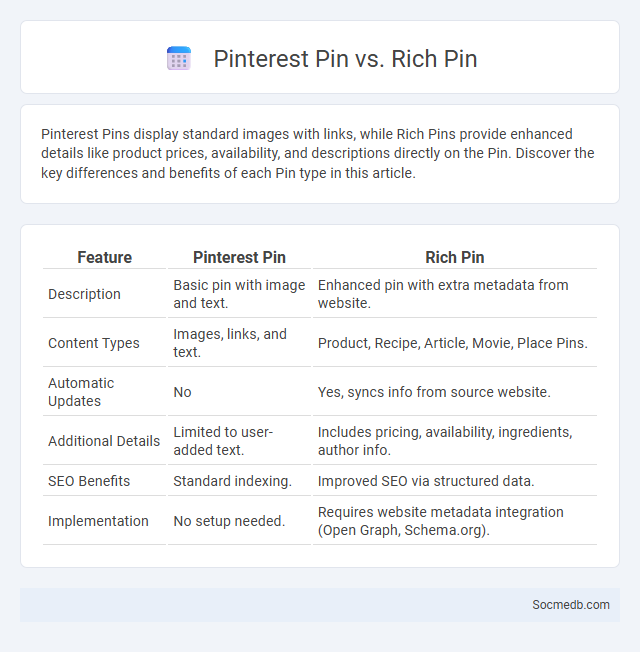 Pinterest Pin vs. Rich Pin

Pinterest Pins display standard images with links, while Rich Pins provide enhanced details like product prices, availability, and descriptions directly on the Pin. Discover the key differences and benefits of each Pin type in this article.

| Feature | Pinterest Pin | Rich Pin |
|---|---|---|
| Description | Basic pin with image and text. | Enhanced pin with extra metadata from website. |
| Content Types | Images, links, and text. | Product, Recipe, Article, Movie, Place Pins. |
| Automatic Updates | No | Yes, syncs info from source website. |
| Additional Details | Limited to user-added text. | Includes pricing, availability, ingredients, author info. |
| SEO Benefits | Standard indexing. | Improved SEO via structured data. |
| Implementation | No setup needed. | Requires website metadata integration (Open Graph, Schema.org). |

Socmedb.com