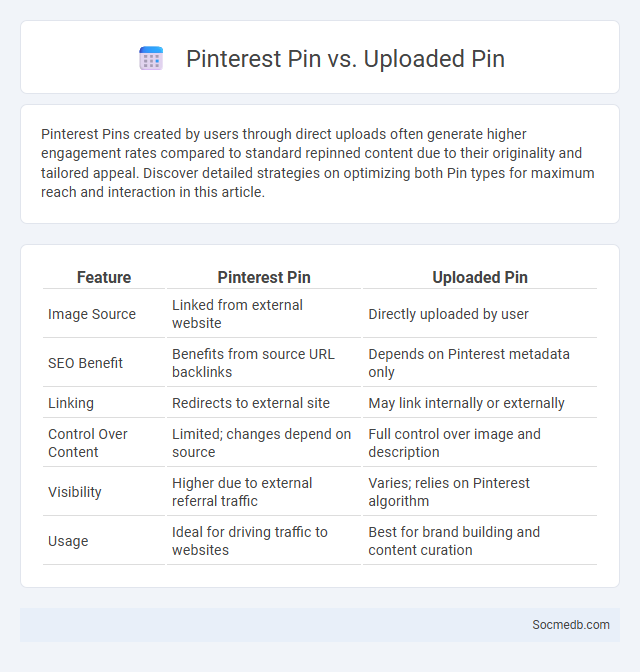 Pinterest Pin vs. Uploaded Pin

Pinterest Pins created by users through direct uploads often generate higher engagement rates compared to standard repinned content due to their originality and tailored appeal. Discover detailed strategies on optimizing both Pin types for maximum reach and interaction in this article.

| Feature | Pinterest Pin | Uploaded Pin |
|---|---|---|
| Image Source | Linked from external website | Directly uploaded by user |
| SEO Benefit | Benefits from source URL backlinks | Depends on Pinterest metadata only |
| Linking | Redirects to external site | May link internally or externally |
| Control Over Content | Limited; changes depend on source | Full control over image and description |
| Visibility | Higher due to external referral traffic | Varies; relies on Pinterest algorithm |
| Usage | Ideal for driving traffic to websites | Best for brand building and content curation |

Socmedb.com