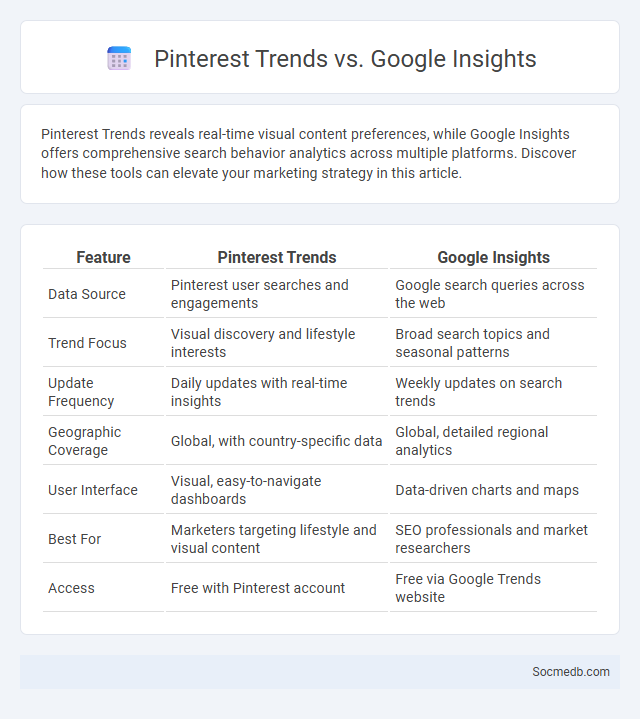 Pinterest Trends vs. Google Insights

Pinterest Trends reveals real-time visual content preferences, while Google Insights offers comprehensive search behavior analytics across multiple platforms. Discover how these tools can elevate your marketing strategy in this article.

| Feature | Pinterest Trends | Google Insights |
|---|---|---|
| Data Source | Pinterest user searches and engagements | Google search queries across the web |
| Trend Focus | Visual discovery and lifestyle interests | Broad search topics and seasonal patterns |
| Update Frequency | Daily updates with real-time insights | Weekly updates on search trends |
| Geographic Coverage | Global, with country-specific data | Global, detailed regional analytics |
| User Interface | Visual, easy-to-navigate dashboards | Data-driven charts and maps |
| Best For | Marketers targeting lifestyle and visual content | SEO professionals and market researchers |
| Access | Free with Pinterest account | Free via Google Trends website |

Socmedb.com