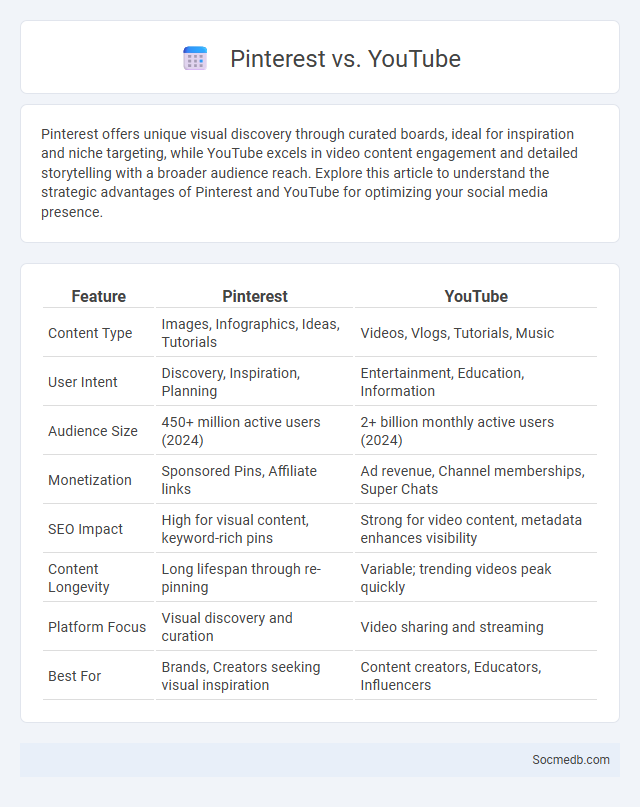 Pinterest vs. YouTube

Pinterest offers unique visual discovery through curated boards, ideal for inspiration and niche targeting, while YouTube excels in video content engagement and detailed storytelling with a broader audience reach. Explore this article to understand the strategic advantages of Pinterest and YouTube for optimizing your social media presence.

| Feature | Pinterest | YouTube |
|---|---|---|
| Content Type | Images, Infographics, Ideas, Tutorials | Videos, Vlogs, Tutorials, Music |
| User Intent | Discovery, Inspiration, Planning | Entertainment, Education, Information |
| Audience Size | 450+ million active users (2024) | 2+ billion monthly active users (2024) |
| Monetization | Sponsored Pins, Affiliate links | Ad revenue, Channel memberships, Super Chats |
| SEO Impact | High for visual content, keyword-rich pins | Strong for video content, metadata enhances visibility |
| Content Longevity | Long lifespan through re-pinning | Variable; trending videos peak quickly |
| Platform Focus | Visual discovery and curation | Video sharing and streaming |
| Best For | Brands, Creators seeking visual inspiration | Content creators, Educators, Influencers |

Socmedb.com