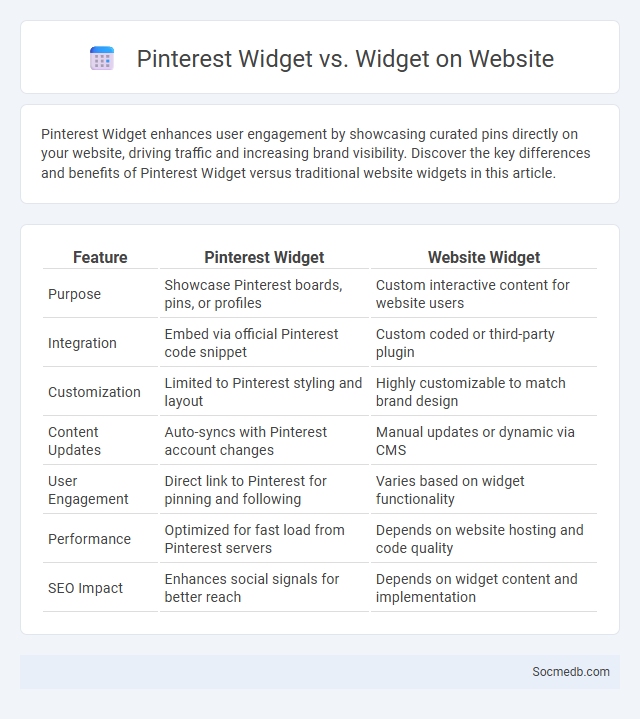 Pinterest Widget vs. Widget on Website

Pinterest Widget enhances user engagement by showcasing curated pins directly on your website, driving traffic and increasing brand visibility. Discover the key differences and benefits of Pinterest Widget versus traditional website widgets in this article.

| Feature | Pinterest Widget | Website Widget |
|---|---|---|
| Purpose | Showcase Pinterest boards, pins, or profiles | Custom interactive content for website users |
| Integration | Embed via official Pinterest code snippet | Custom coded or third-party plugin |
| Customization | Limited to Pinterest styling and layout | Highly customizable to match brand design |
| Content Updates | Auto-syncs with Pinterest account changes | Manual updates or dynamic via CMS |
| User Engagement | Direct link to Pinterest for pinning and following | Varies based on widget functionality |
| Performance | Optimized for fast load from Pinterest servers | Depends on website hosting and code quality |
| SEO Impact | Enhances social signals for better reach | Depends on widget content and implementation |

Socmedb.com