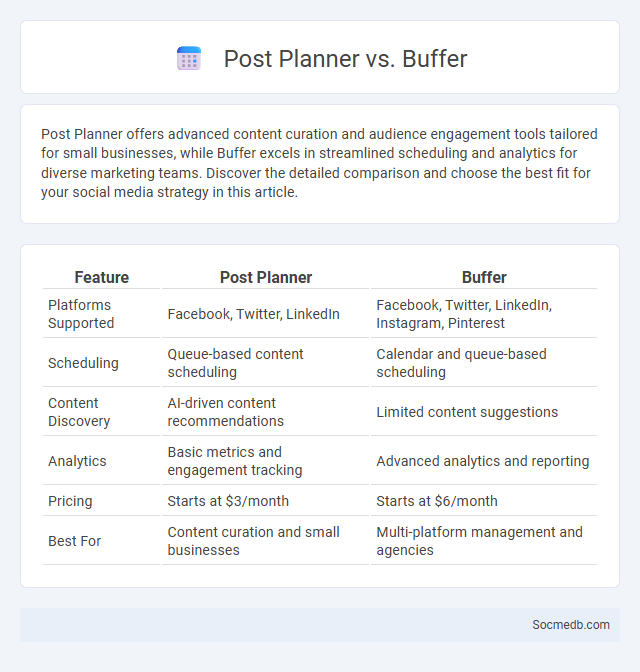 Post Planner vs. Buffer

Post Planner offers advanced content curation and audience engagement tools tailored for small businesses, while Buffer excels in streamlined scheduling and analytics for diverse marketing teams. Discover the detailed comparison and choose the best fit for your social media strategy in this article.

| Feature | Post Planner | Buffer |
|---|---|---|
| Platforms Supported | Facebook, Twitter, LinkedIn | Facebook, Twitter, LinkedIn, Instagram, Pinterest |
| Scheduling | Queue-based content scheduling | Calendar and queue-based scheduling |
| Content Discovery | AI-driven content recommendations | Limited content suggestions |
| Analytics | Basic metrics and engagement tracking | Advanced analytics and reporting |
| Pricing | Starts at \$3/month | Starts at \$6/month |
| Best For | Content curation and small businesses | Multi-platform management and agencies |

Socmedb.com