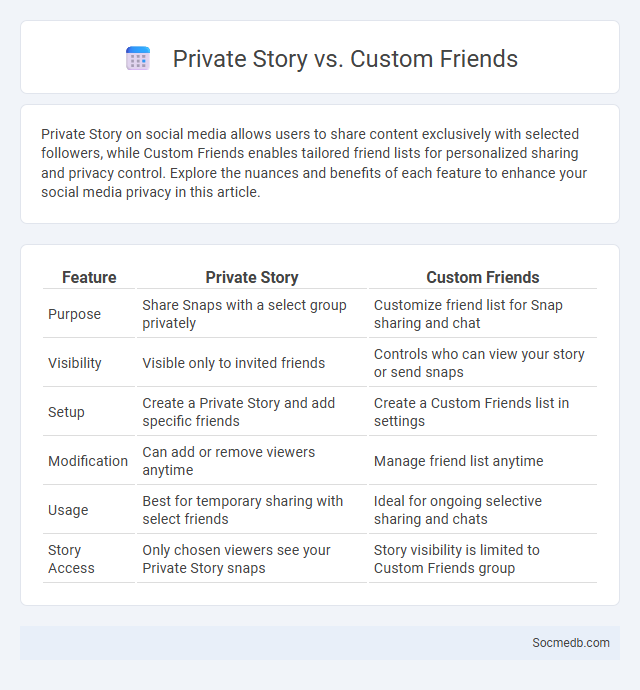 Private Story vs. Custom Friends

Private Story on social media allows users to share content exclusively with selected followers, while Custom Friends enables tailored friend lists for personalized sharing and privacy control. Explore the nuances and benefits of each feature to enhance your social media privacy in this article.

| Feature | Private Story | Custom Friends |
|---|---|---|
| Purpose | Share Snaps with a select group privately | Customize friend list for Snap sharing and chat |
| Visibility | Visible only to invited friends | Controls who can view your story or send snaps |
| Setup | Create a Private Story and add specific friends | Create a Custom Friends list in settings |
| Modification | Can add or remove viewers anytime | Manage friend list anytime |
| Usage | Best for temporary sharing with select friends | Ideal for ongoing selective sharing and chats |
| Story Access | Only chosen viewers see your Private Story snaps | Story visibility is limited to Custom Friends group |

Socmedb.com