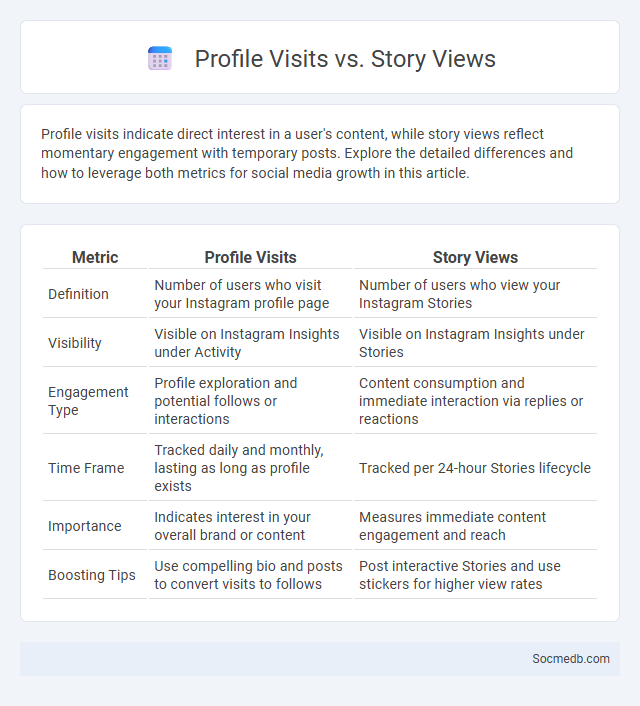 Profile Visits vs. Story Views

Profile visits indicate direct interest in a user's content, while story views reflect momentary engagement with temporary posts. Explore the detailed differences and how to leverage both metrics for social media growth in this article.

| Metric | Profile Visits | Story Views |
|---|---|---|
| Definition | Number of users who visit your Instagram profile page | Number of users who view your Instagram Stories |
| Visibility | Visible on Instagram Insights under Activity | Visible on Instagram Insights under Stories |
| Engagement Type | Profile exploration and potential follows or interactions | Content consumption and immediate interaction via replies or reactions |
| Time Frame | Tracked daily and monthly, lasting as long as profile exists | Tracked per 24-hour Stories lifecycle |
| Importance | Indicates interest in your overall brand or content | Measures immediate content engagement and reach |
| Boosting Tips | Use compelling bio and posts to convert visits to follows | Post interactive Stories and use stickers for higher view rates |

Socmedb.com