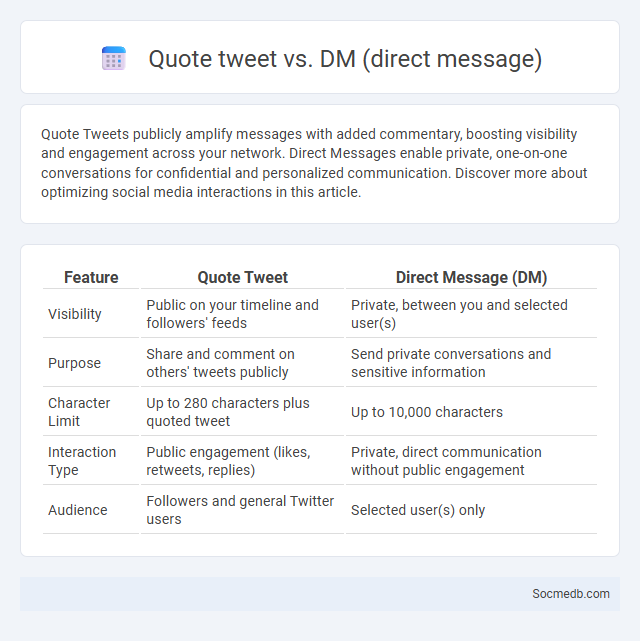 Quote tweet vs. DM (direct message)

Quote Tweets publicly amplify messages with added commentary, boosting visibility and engagement across your network. Direct Messages enable private, one-on-one conversations for confidential and personalized communication. Discover more about optimizing social media interactions in this article.

| Feature | Quote Tweet | Direct Message (DM) |
|---|---|---|
| Visibility | Public on your timeline and followers' feeds | Private, between you and selected user(s) |
| Purpose | Share and comment on others' tweets publicly | Send private conversations and sensitive information |
| Character Limit | Up to 280 characters plus quoted tweet | Up to 10,000 characters |
| Interaction Type | Public engagement (likes, retweets, replies) | Private, direct communication without public engagement |
| Audience | Followers and general Twitter users | Selected user(s) only |

Socmedb.com