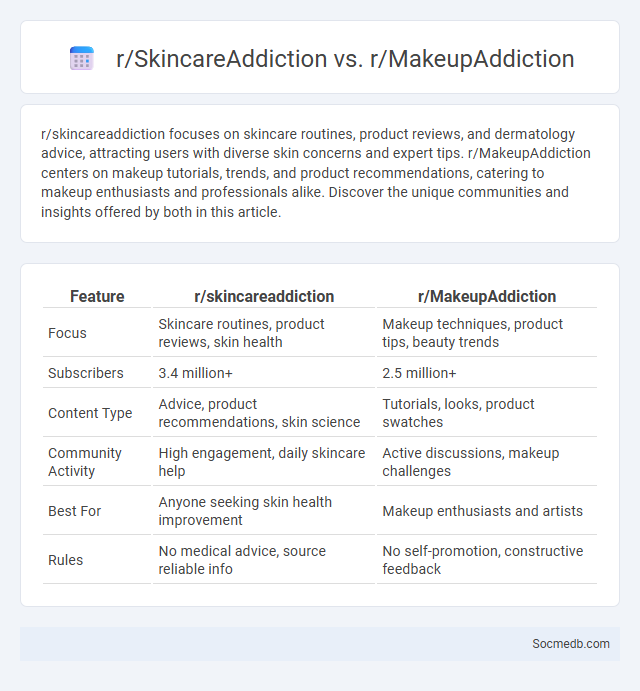 r/SkincareAddiction vs. r/MakeupAddiction

r/skincareaddiction focuses on skincare routines, product reviews, and dermatology advice, attracting users with diverse skin concerns and expert tips. r/MakeupAddiction centers on makeup tutorials, trends, and product recommendations, catering to makeup enthusiasts and professionals alike. Discover the unique communities and insights offered by both in this article.

| Feature | r/skincareaddiction | r/MakeupAddiction |
|---|---|---|
| Focus | Skincare routines, product reviews, skin health | Makeup techniques, product tips, beauty trends |
| Subscribers | 3.4 million+ | 2.5 million+ |
| Content Type | Advice, product recommendations, skin science | Tutorials, looks, product swatches |
| Community Activity | High engagement, daily skincare help | Active discussions, makeup challenges |
| Best For | Anyone seeking skin health improvement | Makeup enthusiasts and artists |
| Rules | No medical advice, source reliable info | No self-promotion, constructive feedback |

Socmedb.com