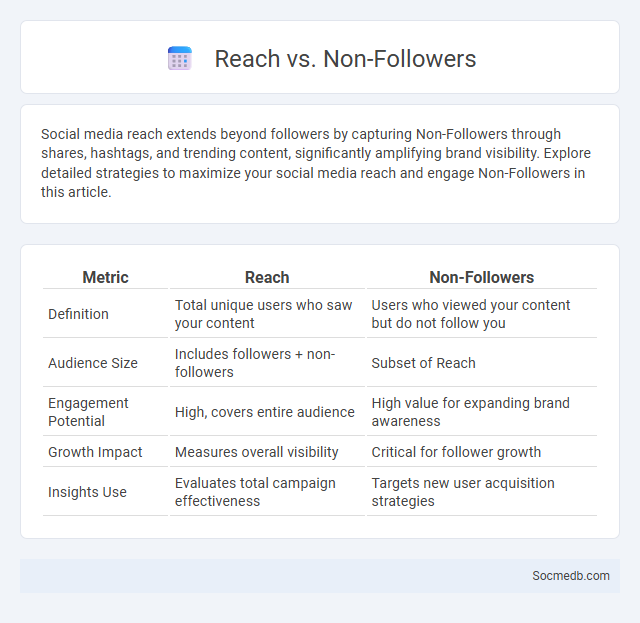 Reach vs. Non-Followers

Social media reach extends beyond followers by capturing Non-Followers through shares, hashtags, and trending content, significantly amplifying brand visibility. Explore detailed strategies to maximize your social media reach and engage Non-Followers in this article.

| Metric | Reach | Non-Followers |
|---|---|---|
| Definition | Total unique users who saw your content | Users who viewed your content but do not follow you |
| Audience Size | Includes followers + non-followers | Subset of Reach |
| Engagement Potential | High, covers entire audience | High value for expanding brand awareness |
| Growth Impact | Measures overall visibility | Critical for follower growth |
| Insights Use | Evaluates total campaign effectiveness | Targets new user acquisition strategies |

Socmedb.com