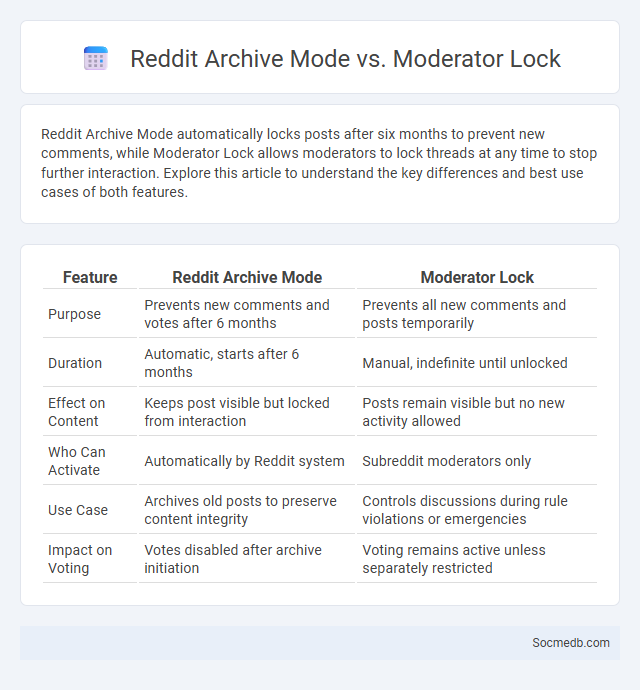 Reddit Archive Mode vs. Moderator Lock

Reddit Archive Mode automatically locks posts after six months to prevent new comments, while Moderator Lock allows moderators to lock threads at any time to stop further interaction. Explore this article to understand the key differences and best use cases of both features.

| Feature | Reddit Archive Mode | Moderator Lock |
|---|---|---|
| Purpose | Prevents new comments and votes after 6 months | Prevents all new comments and posts temporarily |
| Duration | Automatic, starts after 6 months | Manual, indefinite until unlocked |
| Effect on Content | Keeps post visible but locked from interaction | Posts remain visible but no new activity allowed |
| Who Can Activate | Automatically by Reddit system | Subreddit moderators only |
| Use Case | Archives old posts to preserve content integrity | Controls discussions during rule violations or emergencies |
| Impact on Voting | Votes disabled after archive initiation | Voting remains active unless separately restricted |

Socmedb.com