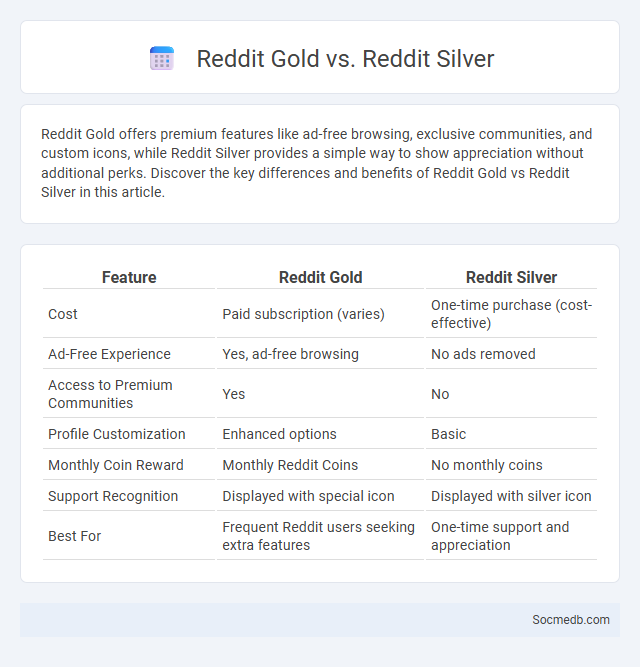 Reddit Gold vs. Reddit Silver

Reddit Gold offers premium features like ad-free browsing, exclusive communities, and custom icons, while Reddit Silver provides a simple way to show appreciation without additional perks. Discover the key differences and benefits of Reddit Gold vs Reddit Silver in this article.

| Feature | Reddit Gold | Reddit Silver |
|---|---|---|
| Cost | Paid subscription (varies) | One-time purchase (cost-effective) |
| Ad-Free Experience | Yes, ad-free browsing | No ads removed |
| Access to Premium Communities | Yes | No |
| Profile Customization | Enhanced options | Basic |
| Monthly Coin Reward | Monthly Reddit Coins | No monthly coins |
| Support Recognition | Displayed with special icon | Displayed with silver icon |
| Best For | Frequent Reddit users seeking extra features | One-time support and appreciation |

Socmedb.com