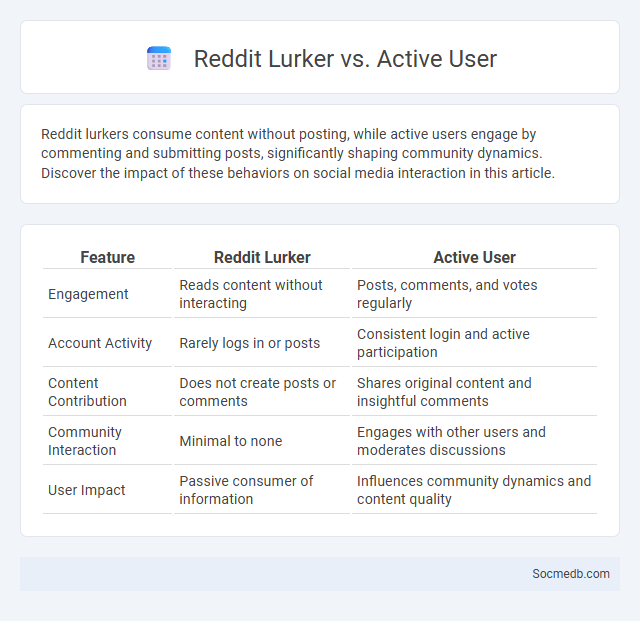 Reddit Lurker vs. Active User

Reddit lurkers consume content without posting, while active users engage by commenting and submitting posts, significantly shaping community dynamics. Discover the impact of these behaviors on social media interaction in this article.

| Feature | Reddit Lurker | Active User |
|---|---|---|
| Engagement | Reads content without interacting | Posts, comments, and votes regularly |
| Account Activity | Rarely logs in or posts | Consistent login and active participation |
| Content Contribution | Does not create posts or comments | Shares original content and insightful comments |
| Community Interaction | Minimal to none | Engages with other users and moderates discussions |
| User Impact | Passive consumer of information | Influences community dynamics and content quality |

Socmedb.com