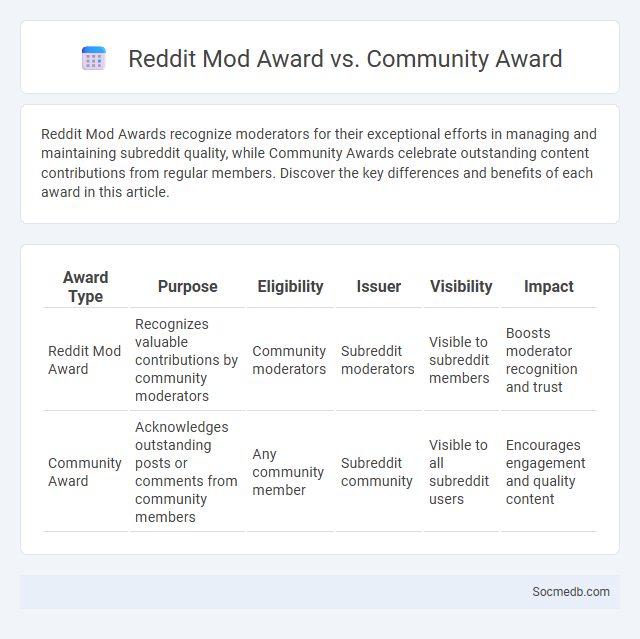 Reddit Mod Award vs. Community Award

Reddit Mod Awards recognize moderators for their exceptional efforts in managing and maintaining subreddit quality, while Community Awards celebrate outstanding content contributions from regular members. Discover the key differences and benefits of each award in this article.

| Award Type | Purpose | Eligibility | Issuer | Visibility | Impact |
|---|---|---|---|---|---|
| Reddit Mod Award | Recognizes valuable contributions by community moderators | Community moderators | Subreddit moderators | Visible to subreddit members | Boosts moderator recognition and trust |
| Community Award | Acknowledges outstanding posts or comments from community members | Any community member | Subreddit community | Visible to all subreddit users | Encourages engagement and quality content |

Socmedb.com