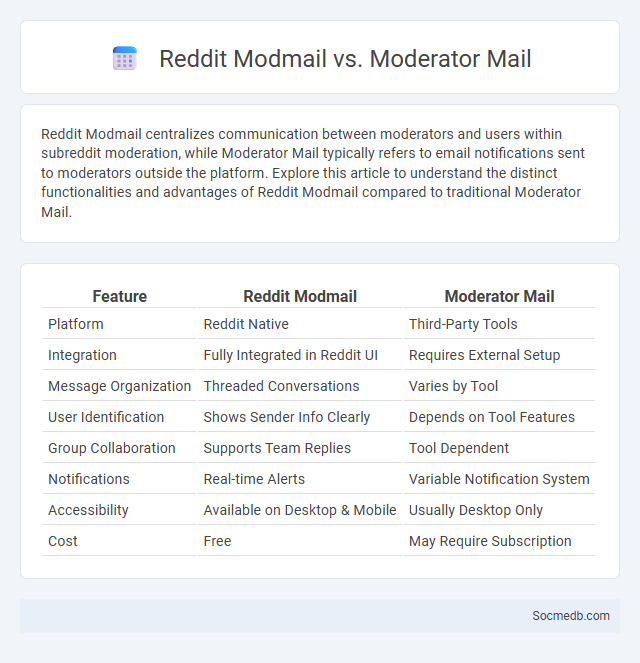 Reddit Modmail vs. Moderator Mail

Reddit Modmail centralizes communication between moderators and users within subreddit moderation, while Moderator Mail typically refers to email notifications sent to moderators outside the platform. Explore this article to understand the distinct functionalities and advantages of Reddit Modmail compared to traditional Moderator Mail.

| Feature | Reddit Modmail | Moderator Mail |
|---|---|---|
| Platform | Reddit Native | Third-Party Tools |
| Integration | Fully Integrated in Reddit UI | Requires External Setup |
| Message Organization | Threaded Conversations | Varies by Tool |
| User Identification | Shows Sender Info Clearly | Depends on Tool Features |
| Group Collaboration | Supports Team Replies | Tool Dependent |
| Notifications | Real-time Alerts | Variable Notification System |
| Accessibility | Available on Desktop & Mobile | Usually Desktop Only |
| Cost | Free | May Require Subscription |

Socmedb.com