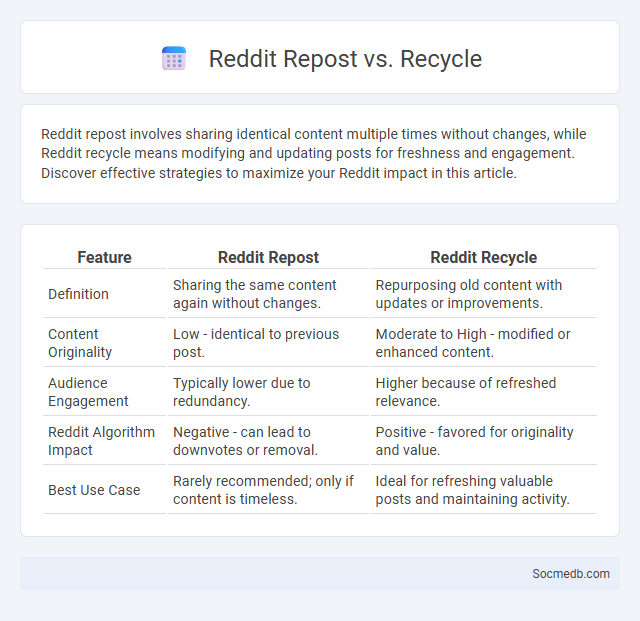 Reddit Repost vs. Recycle

Reddit repost involves sharing identical content multiple times without changes, while Reddit recycle means modifying and updating posts for freshness and engagement. Discover effective strategies to maximize your Reddit impact in this article.

| Feature | Reddit Repost | Reddit Recycle |
|---|---|---|
| Definition | Sharing the same content again without changes. | Repurposing old content with updates or improvements. |
| Content Originality | Low - identical to previous post. | Moderate to High - modified or enhanced content. |
| Audience Engagement | Typically lower due to redundancy. | Higher because of refreshed relevance. |
| Reddit Algorithm Impact | Negative - can lead to downvotes or removal. | Positive - favored for originality and value. |
| Best Use Case | Rarely recommended; only if content is timeless. | Ideal for refreshing valuable posts and maintaining activity. |

Socmedb.com