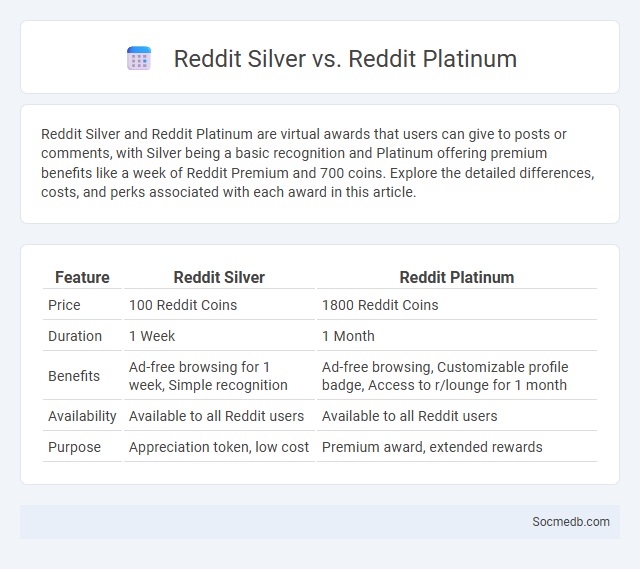 Reddit Silver vs. Reddit Platinum

Reddit Silver and Reddit Platinum are virtual awards that users can give to posts or comments, with Silver being a basic recognition and Platinum offering premium benefits like a week of Reddit Premium and 700 coins. Explore the detailed differences, costs, and perks associated with each award in this article.

| Feature | Reddit Silver | Reddit Platinum |
|---|---|---|
| Price | 100 Reddit Coins | 1800 Reddit Coins |
| Duration | 1 Week | 1 Month |
| Benefits | Ad-free browsing for 1 week, Simple recognition | Ad-free browsing, Customizable profile badge, Access to r/lounge for 1 month |
| Availability | Available to all Reddit users | Available to all Reddit users |
| Purpose | Appreciation token, low cost | Premium award, extended rewards |

Socmedb.com