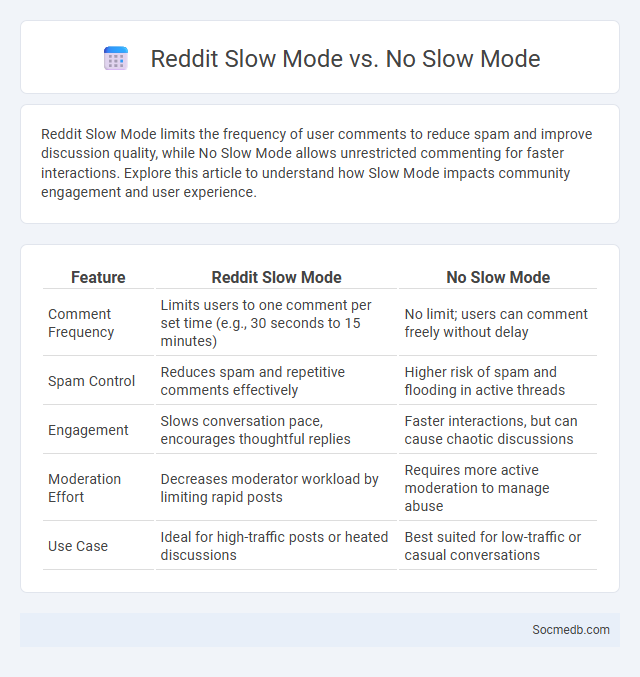 Reddit Slow Mode vs. No Slow Mode

Reddit Slow Mode limits the frequency of user comments to reduce spam and improve discussion quality, while No Slow Mode allows unrestricted commenting for faster interactions. Explore this article to understand how Slow Mode impacts community engagement and user experience.

| Feature | Reddit Slow Mode | No Slow Mode |
|---|---|---|
| Comment Frequency | Limits users to one comment per set time (e.g., 30 seconds to 15 minutes) | No limit; users can comment freely without delay |
| Spam Control | Reduces spam and repetitive comments effectively | Higher risk of spam and flooding in active threads |
| Engagement | Slows conversation pace, encourages thoughtful replies | Faster interactions, but can cause chaotic discussions |
| Moderation Effort | Decreases moderator workload by limiting rapid posts | Requires more active moderation to manage abuse |
| Use Case | Ideal for high-traffic posts or heated discussions | Best suited for low-traffic or casual conversations |

Socmedb.com