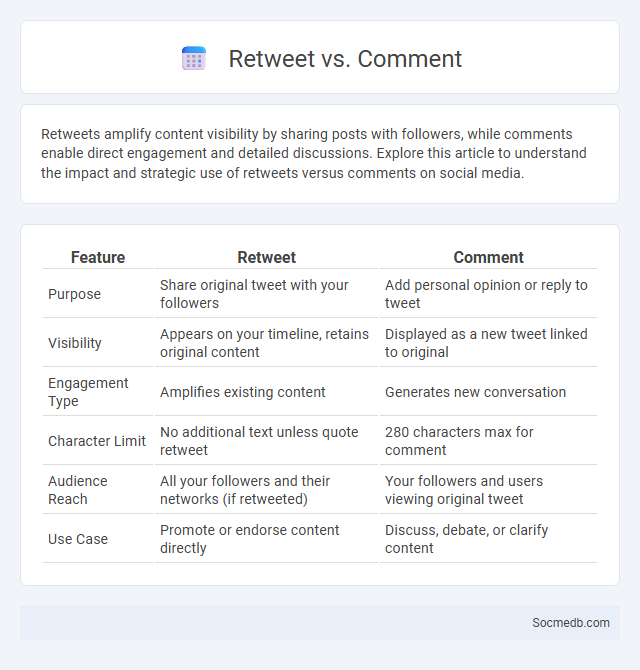 Retweet vs. Comment

Retweets amplify content visibility by sharing posts with followers, while comments enable direct engagement and detailed discussions. Explore this article to understand the impact and strategic use of retweets versus comments on social media.

| Feature | Retweet | Comment |
|---|---|---|
| Purpose | Share original tweet with your followers | Add personal opinion or reply to tweet |
| Visibility | Appears on your timeline, retains original content | Displayed as a new tweet linked to original |
| Engagement Type | Amplifies existing content | Generates new conversation |
| Character Limit | No additional text unless quote retweet | 280 characters max for comment |
| Audience Reach | All your followers and their networks (if retweeted) | Your followers and users viewing original tweet |
| Use Case | Promote or endorse content directly | Discuss, debate, or clarify content |

Socmedb.com