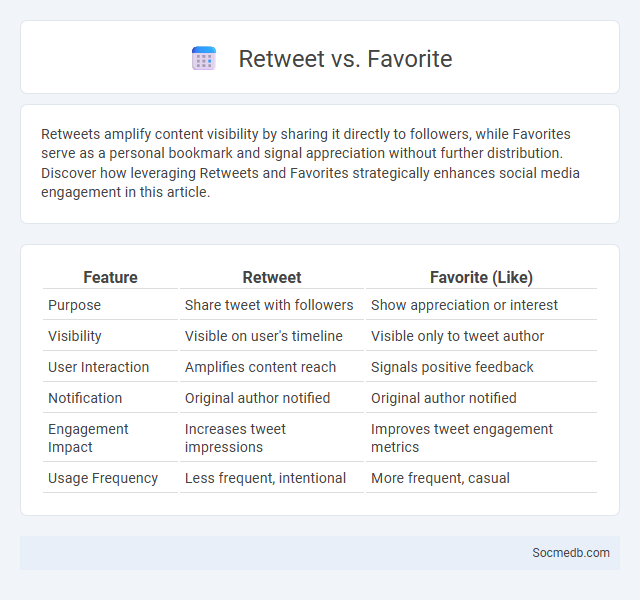 Retweet vs. Favorite

Retweets amplify content visibility by sharing it directly to followers, while Favorites serve as a personal bookmark and signal appreciation without further distribution. Discover how leveraging Retweets and Favorites strategically enhances social media engagement in this article.

| Feature | Retweet | Favorite (Like) |
|---|---|---|
| Purpose | Share tweet with followers | Show appreciation or interest |
| Visibility | Visible on user's timeline | Visible only to tweet author |
| User Interaction | Amplifies content reach | Signals positive feedback |
| Notification | Original author notified | Original author notified |
| Engagement Impact | Increases tweet impressions | Improves tweet engagement metrics |
| Usage Frequency | Less frequent, intentional | More frequent, casual |

Socmedb.com