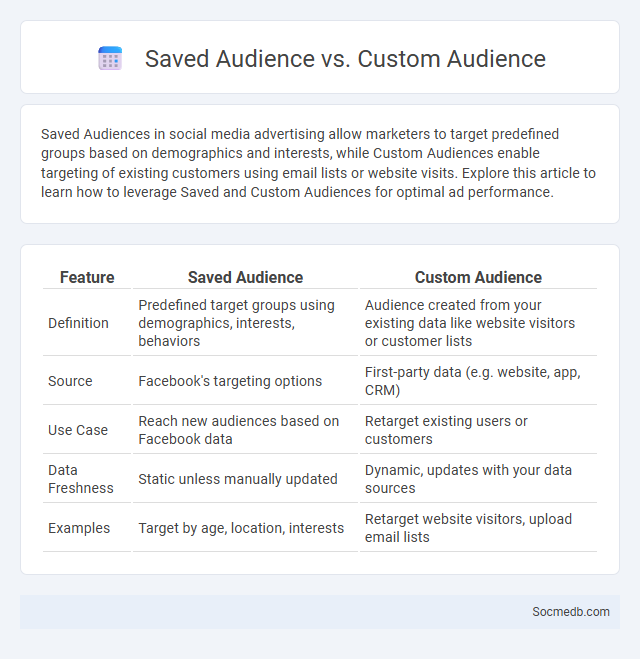 Saved Audience vs. Custom Audience

Saved Audiences in social media advertising allow marketers to target predefined groups based on demographics and interests, while Custom Audiences enable targeting of existing customers using email lists or website visits. Explore this article to learn how to leverage Saved and Custom Audiences for optimal ad performance.

| Feature | Saved Audience | Custom Audience |
|---|---|---|
| Definition | Predefined target groups using demographics, interests, behaviors | Audience created from your existing data like website visitors or customer lists |
| Source | Facebook's targeting options | First-party data (e.g. website, app, CRM) |
| Use Case | Reach new audiences based on Facebook data | Retarget existing users or customers |
| Data Freshness | Static unless manually updated | Dynamic, updates with your data sources |
| Examples | Target by age, location, interests | Retarget website visitors, upload email lists |

Socmedb.com