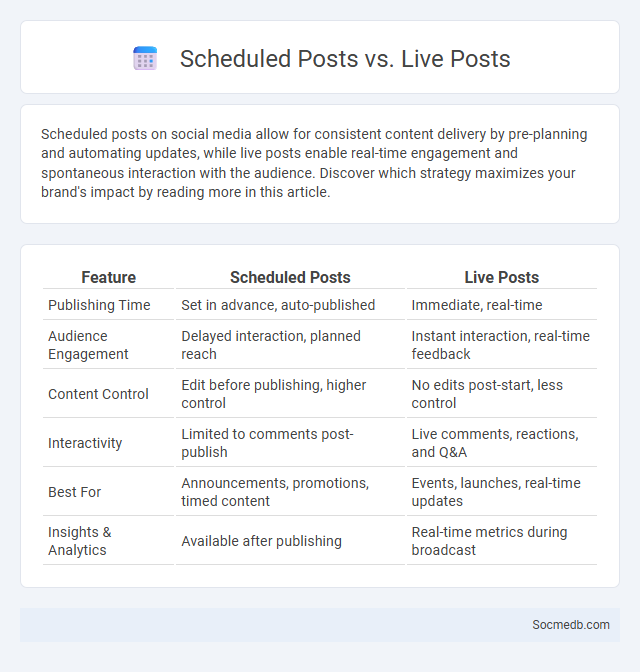 Scheduled Posts vs. Live Posts

Scheduled posts on social media allow for consistent content delivery by pre-planning and automating updates, while live posts enable real-time engagement and spontaneous interaction with the audience. Discover which strategy maximizes your brand's impact by reading more in this article.

| Feature | Scheduled Posts | Live Posts |
|---|---|---|
| Publishing Time | Set in advance, auto-published | Immediate, real-time |
| Audience Engagement | Delayed interaction, planned reach | Instant interaction, real-time feedback |
| Content Control | Edit before publishing, higher control | No edits post-start, less control |
| Interactivity | Limited to comments post-publish | Live comments, reactions, and Q&A |
| Best For | Announcements, promotions, timed content | Events, launches, real-time updates |
| Insights & Analytics | Available after publishing | Real-time metrics during broadcast |

Socmedb.com