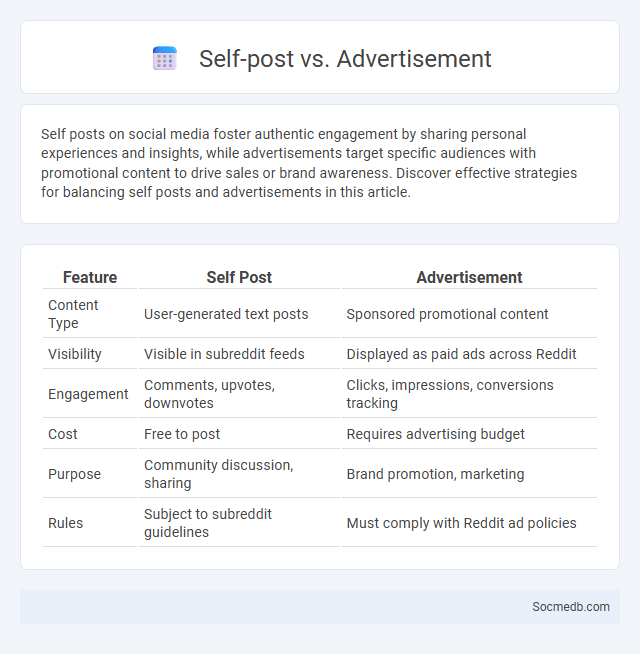 Self-post vs. Advertisement

Self posts on social media foster authentic engagement by sharing personal experiences and insights, while advertisements target specific audiences with promotional content to drive sales or brand awareness. Discover effective strategies for balancing self posts and advertisements in this article.

| Feature | Self Post | Advertisement |
|---|---|---|
| Content Type | User-generated text posts | Sponsored promotional content |
| Visibility | Visible in subreddit feeds | Displayed as paid ads across Reddit |
| Engagement | Comments, upvotes, downvotes | Clicks, impressions, conversions tracking |
| Cost | Free to post | Requires advertising budget |
| Purpose | Community discussion, sharing | Brand promotion, marketing |
| Rules | Subject to subreddit guidelines | Must comply with Reddit ad policies |

Socmedb.com