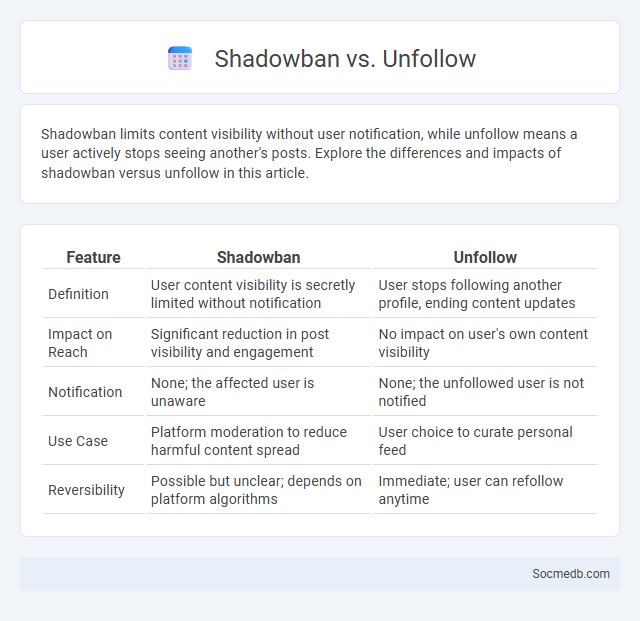 Shadowban vs. Unfollow

Shadowban limits content visibility without user notification, while unfollow means a user actively stops seeing another's posts. Explore the differences and impacts of shadowban versus unfollow in this article.

| Feature | Shadowban | Unfollow |
|---|---|---|
| Definition | User content visibility is secretly limited without notification | User stops following another profile, ending content updates |
| Impact on Reach | Significant reduction in post visibility and engagement | No impact on user's own content visibility |
| Notification | None; the affected user is unaware | None; the unfollowed user is not notified |
| Use Case | Platform moderation to reduce harmful content spread | User choice to curate personal feed |
| Reversibility | Possible but unclear; depends on platform algorithms | Immediate; user can refollow anytime |

Socmedb.com