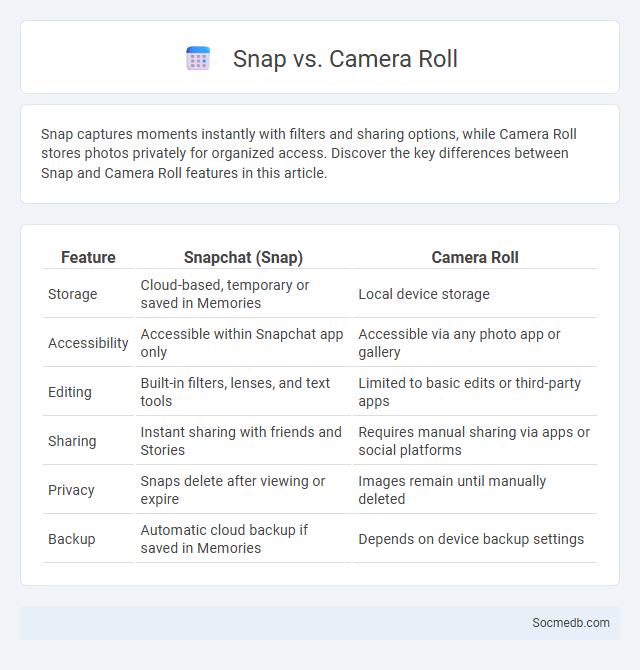 Snap vs. Camera Roll

Snap captures moments instantly with filters and sharing options, while Camera Roll stores photos privately for organized access. Discover the key differences between Snap and Camera Roll features in this article.

| Feature | Snapchat (Snap) | Camera Roll |
|---|---|---|
| Storage | Cloud-based, temporary or saved in Memories | Local device storage |
| Accessibility | Accessible within Snapchat app only | Accessible via any photo app or gallery |
| Editing | Built-in filters, lenses, and text tools | Limited to basic edits or third-party apps |
| Sharing | Instant sharing with friends and Stories | Requires manual sharing via apps or social platforms |
| Privacy | Snaps delete after viewing or expire | Images remain until manually deleted |
| Backup | Automatic cloud backup if saved in Memories | Depends on device backup settings |

Socmedb.com