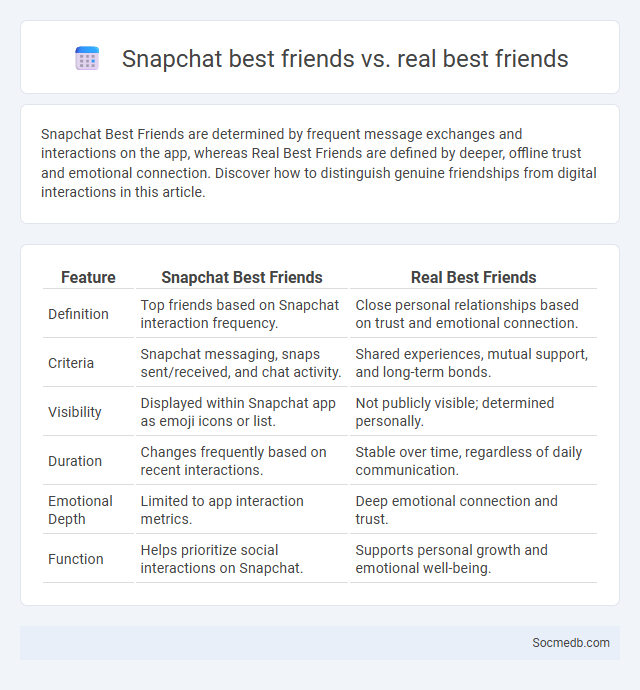 Snapchat best friends vs. real best friends

Snapchat Best Friends are determined by frequent message exchanges and interactions on the app, whereas Real Best Friends are defined by deeper, offline trust and emotional connection. Discover how to distinguish genuine friendships from digital interactions in this article.

| Feature | Snapchat Best Friends | Real Best Friends |
|---|---|---|
| Definition | Top friends based on Snapchat interaction frequency. | Close personal relationships based on trust and emotional connection. |
| Criteria | Snapchat messaging, snaps sent/received, and chat activity. | Shared experiences, mutual support, and long-term bonds. |
| Visibility | Displayed within Snapchat app as emoji icons or list. | Not publicly visible; determined personally. |
| Duration | Changes frequently based on recent interactions. | Stable over time, regardless of daily communication. |
| Emotional Depth | Limited to app interaction metrics. | Deep emotional connection and trust. |
| Function | Helps prioritize social interactions on Snapchat. | Supports personal growth and emotional well-being. |

Socmedb.com