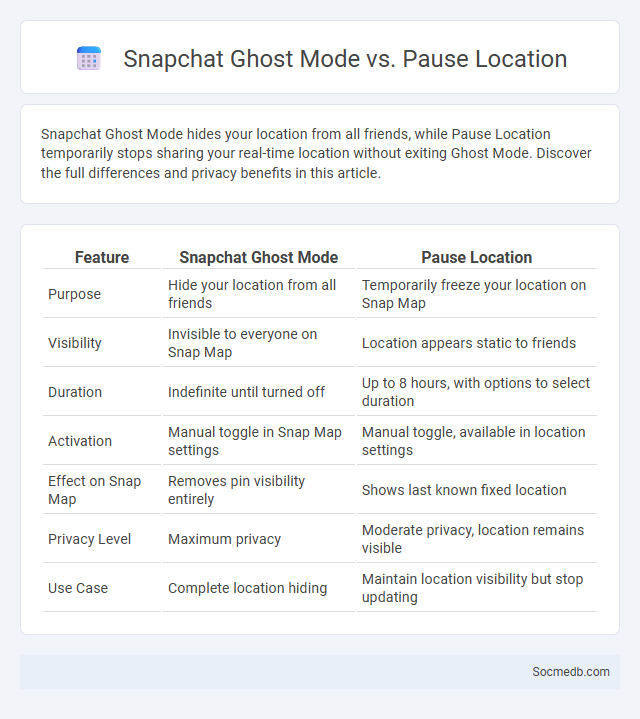 Snapchat Ghost Mode vs. Pause Location

Snapchat Ghost Mode hides your location from all friends, while Pause Location temporarily stops sharing your real-time location without exiting Ghost Mode. Discover the full differences and privacy benefits in this article.

| Feature | Snapchat Ghost Mode | Pause Location |
|---|---|---|
| Purpose | Hide your location from all friends | Temporarily freeze your location on Snap Map |
| Visibility | Invisible to everyone on Snap Map | Location appears static to friends |
| Duration | Indefinite until turned off | Up to 8 hours, with options to select duration |
| Activation | Manual toggle in Snap Map settings | Manual toggle, available in location settings |
| Effect on Snap Map | Removes pin visibility entirely | Shows last known fixed location |
| Privacy Level | Maximum privacy | Moderate privacy, location remains visible |
| Use Case | Complete location hiding | Maintain location visibility but stop updating |

Socmedb.com