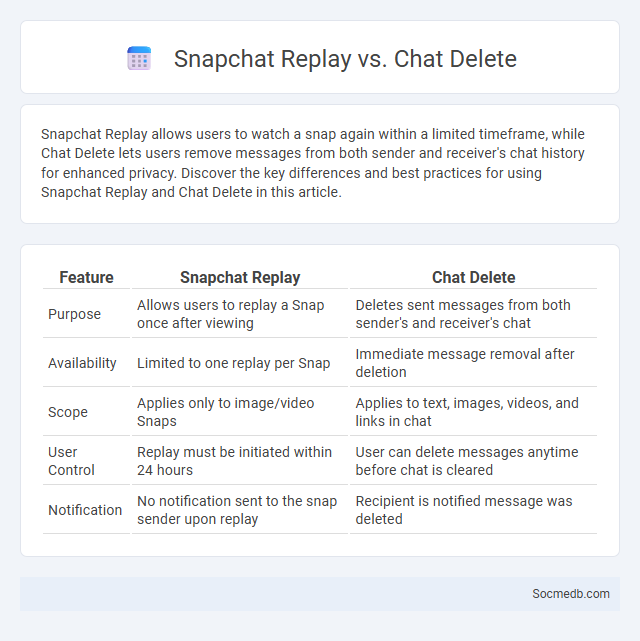 Snapchat Replay vs. Chat Delete

Snapchat Replay allows users to watch a snap again within a limited timeframe, while Chat Delete lets users remove messages from both sender and receiver's chat history for enhanced privacy. Discover the key differences and best practices for using Snapchat Replay and Chat Delete in this article.

| Feature | Snapchat Replay | Chat Delete |
|---|---|---|
| Purpose | Allows users to replay a Snap once after viewing | Deletes sent messages from both sender's and receiver's chat |
| Availability | Limited to one replay per Snap | Immediate message removal after deletion |
| Scope | Applies only to image/video Snaps | Applies to text, images, videos, and links in chat |
| User Control | Replay must be initiated within 24 hours | User can delete messages anytime before chat is cleared |
| Notification | No notification sent to the snap sender upon replay | Recipient is notified message was deleted |

Socmedb.com