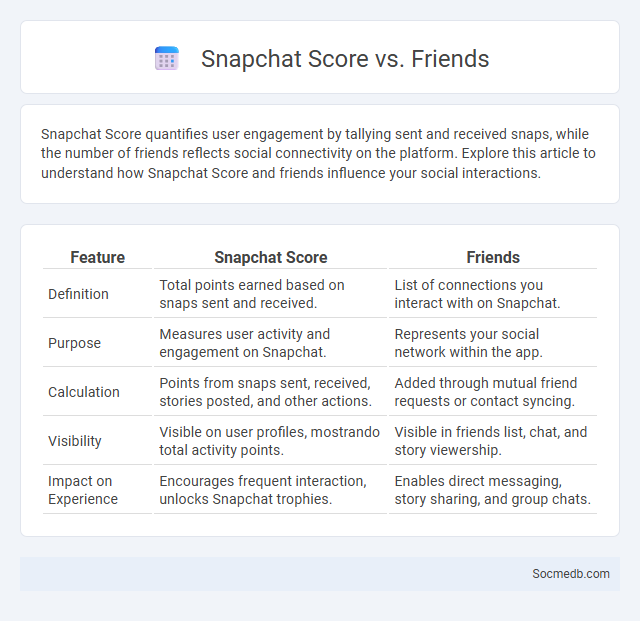 Snapchat Score vs. Friends

Snapchat Score quantifies user engagement by tallying sent and received snaps, while the number of friends reflects social connectivity on the platform. Explore this article to understand how Snapchat Score and friends influence your social interactions.

| Feature | Snapchat Score | Friends |
|---|---|---|
| Definition | Total points earned based on snaps sent and received. | List of connections you interact with on Snapchat. |
| Purpose | Measures user activity and engagement on Snapchat. | Represents your social network within the app. |
| Calculation | Points from snaps sent, received, stories posted, and other actions. | Added through mutual friend requests or contact syncing. |
| Visibility | Visible on user profiles, mostrando total activity points. | Visible in friends list, chat, and story viewership. |
| Impact on Experience | Encourages frequent interaction, unlocks Snapchat trophies. | Enables direct messaging, story sharing, and group chats. |

Socmedb.com