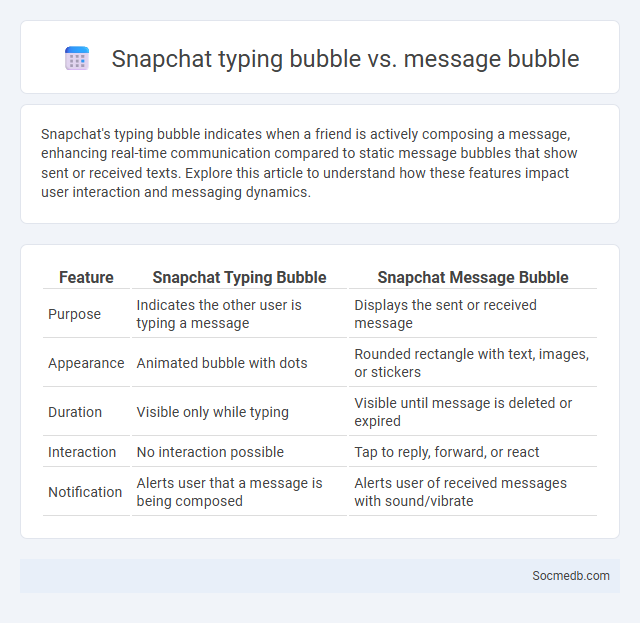 Snapchat typing bubble vs. message bubble

Snapchat's typing bubble indicates when a friend is actively composing a message, enhancing real-time communication compared to static message bubbles that show sent or received texts. Explore this article to understand how these features impact user interaction and messaging dynamics.

| Feature | Snapchat Typing Bubble | Snapchat Message Bubble |
|---|---|---|
| Purpose | Indicates the other user is typing a message | Displays the sent or received message |
| Appearance | Animated bubble with dots | Rounded rectangle with text, images, or stickers |
| Duration | Visible only while typing | Visible until message is deleted or expired |
| Interaction | No interaction possible | Tap to reply, forward, or react |
| Notification | Alerts user that a message is being composed | Alerts user of received messages with sound/vibrate |

Socmedb.com