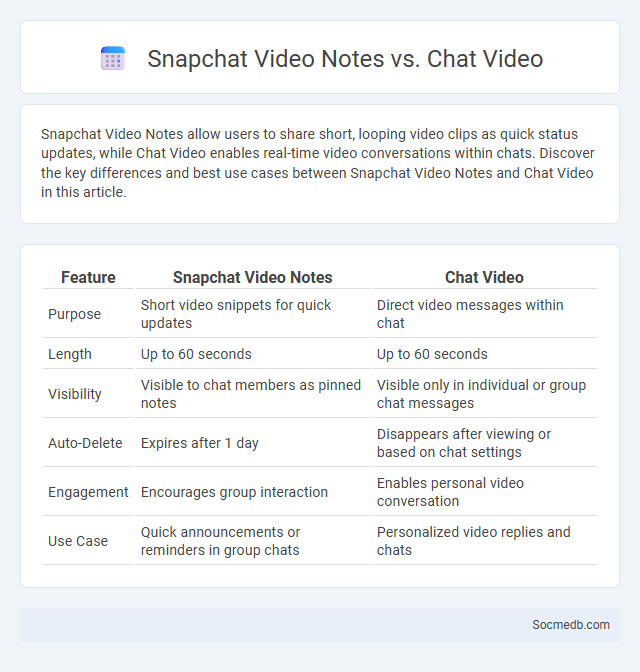 Snapchat Video Notes vs. Chat Video

Snapchat Video Notes allow users to share short, looping video clips as quick status updates, while Chat Video enables real-time video conversations within chats. Discover the key differences and best use cases between Snapchat Video Notes and Chat Video in this article.

| Feature | Snapchat Video Notes | Chat Video |
|---|---|---|
| Purpose | Short video snippets for quick updates | Direct video messages within chat |
| Length | Up to 60 seconds | Up to 60 seconds |
| Visibility | Visible to chat members as pinned notes | Visible only in individual or group chat messages |
| Auto-Delete | Expires after 1 day | Disappears after viewing or based on chat settings |
| Engagement | Encourages group interaction | Enables personal video conversation |
| Use Case | Quick announcements or reminders in group chats | Personalized video replies and chats |

Socmedb.com