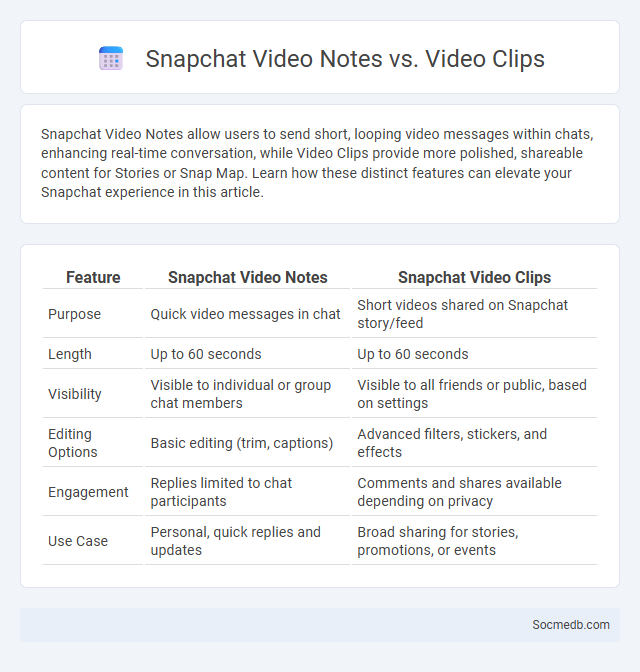 Snapchat Video Notes vs. Video Clips

Snapchat Video Notes allow users to send short, looping video messages within chats, enhancing real-time conversation, while Video Clips provide more polished, shareable content for Stories or Snap Map. Learn how these distinct features can elevate your Snapchat experience in this article.

| Feature | Snapchat Video Notes | Snapchat Video Clips |
|---|---|---|
| Purpose | Quick video messages in chat | Short videos shared on Snapchat story/feed |
| Length | Up to 60 seconds | Up to 60 seconds |
| Visibility | Visible to individual or group chat members | Visible to all friends or public, based on settings |
| Editing Options | Basic editing (trim, captions) | Advanced filters, stickers, and effects |
| Engagement | Replies limited to chat participants | Comments and shares available depending on privacy |
| Use Case | Personal, quick replies and updates | Broad sharing for stories, promotions, or events |

Socmedb.com