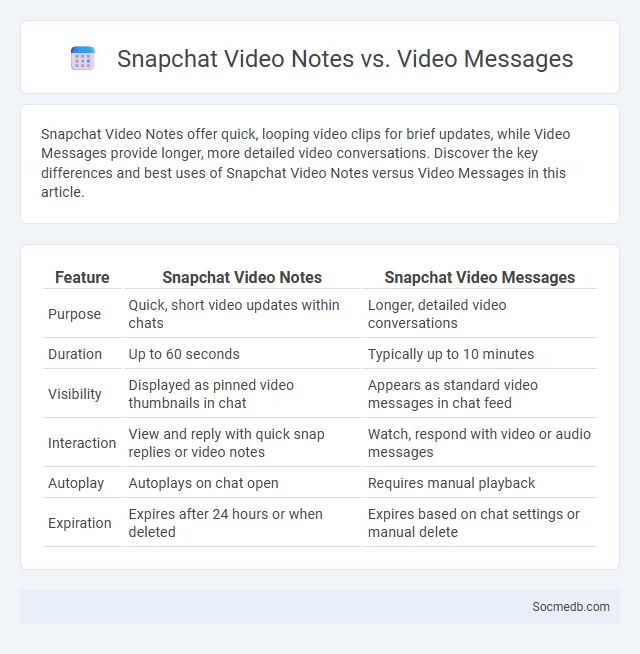 Snapchat Video Notes vs. Video Messages

Snapchat Video Notes offer quick, looping video clips for brief updates, while Video Messages provide longer, more detailed video conversations. Discover the key differences and best uses of Snapchat Video Notes versus Video Messages in this article.

| Feature | Snapchat Video Notes | Snapchat Video Messages |
|---|---|---|
| Purpose | Quick, short video updates within chats | Longer, detailed video conversations |
| Duration | Up to 60 seconds | Typically up to 10 minutes |
| Visibility | Displayed as pinned video thumbnails in chat | Appears as standard video messages in chat feed |
| Interaction | View and reply with quick snap replies or video notes | Watch, respond with video or audio messages |
| Autoplay | Autoplays on chat open | Requires manual playback |
| Expiration | Expires after 24 hours or when deleted | Expires based on chat settings or manual delete |

Socmedb.com