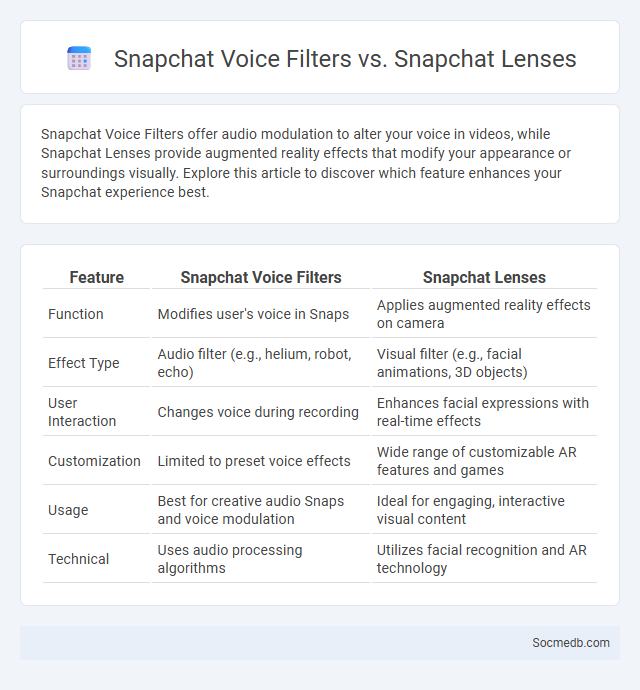 Snapchat Voice Filters vs. Snapchat Lenses

Snapchat Voice Filters offer audio modulation to alter your voice in videos, while Snapchat Lenses provide augmented reality effects that modify your appearance or surroundings visually. Explore this article to discover which feature enhances your Snapchat experience best.

| Feature | Snapchat Voice Filters | Snapchat Lenses |
|---|---|---|
| Function | Modifies user's voice in Snaps | Applies augmented reality effects on camera |
| Effect Type | Audio filter (e.g., helium, robot, echo) | Visual filter (e.g., facial animations, 3D objects) |
| User Interaction | Changes voice during recording | Enhances facial expressions with real-time effects |
| Customization | Limited to preset voice effects | Wide range of customizable AR features and games |
| Usage | Best for creative audio Snaps and voice modulation | Ideal for engaging, interactive visual content |
| Technical | Uses audio processing algorithms | Utilizes facial recognition and AR technology |

Socmedb.com