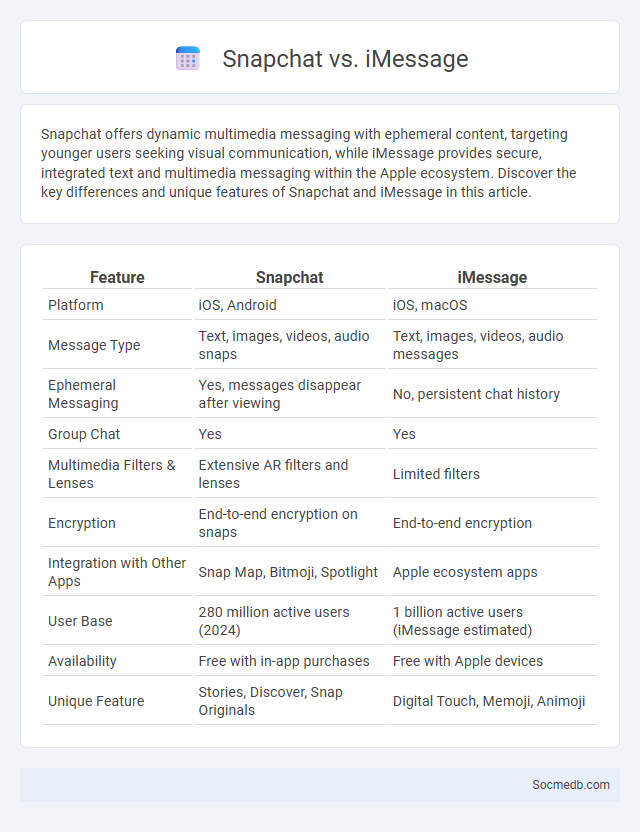 Snapchat vs. iMessage

Snapchat offers dynamic multimedia messaging with ephemeral content, targeting younger users seeking visual communication, while iMessage provides secure, integrated text and multimedia messaging within the Apple ecosystem. Discover the key differences and unique features of Snapchat and iMessage in this article.

| Feature | Snapchat | iMessage |
|---|---|---|
| Platform | iOS, Android | iOS, macOS |
| Message Type | Text, images, videos, audio snaps | Text, images, videos, audio messages |
| Ephemeral Messaging | Yes, messages disappear after viewing | No, persistent chat history |
| Group Chat | Yes | Yes |
| Multimedia Filters & Lenses | Extensive AR filters and lenses | Limited filters |
| Encryption | End-to-end encryption on snaps | End-to-end encryption |
| Integration with Other Apps | Snap Map, Bitmoji, Spotlight | Apple ecosystem apps |
| User Base | 280 million active users (2024) | 1 billion active users (iMessage estimated) |
| Availability | Free with in-app purchases | Free with Apple devices |
| Unique Feature | Stories, Discover, Snap Originals | Digital Touch, Memoji, Animoji |

Socmedb.com