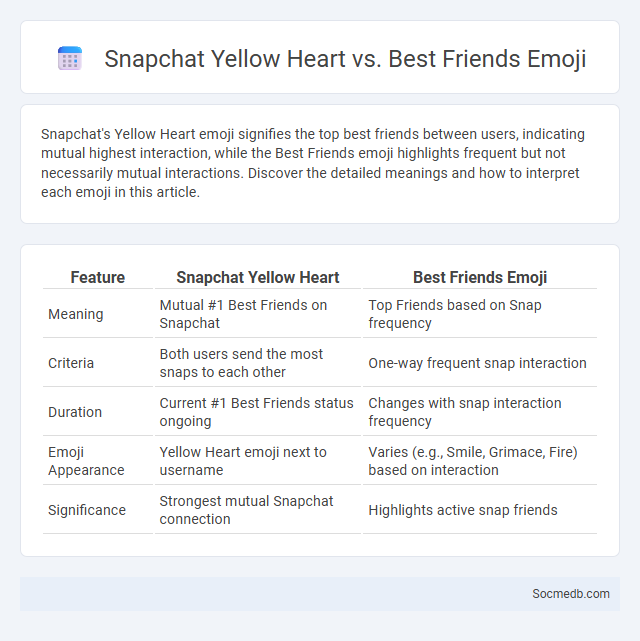 Snapchat Yellow Heart vs. Best Friends Emoji

Snapchat's Yellow Heart emoji signifies the top best friends between users, indicating mutual highest interaction, while the Best Friends emoji highlights frequent but not necessarily mutual interactions. Discover the detailed meanings and how to interpret each emoji in this article.

| Feature | Snapchat Yellow Heart | Best Friends Emoji |
|---|---|---|
| Meaning | Mutual #1 Best Friends on Snapchat | Top Friends based on Snap frequency |
| Criteria | Both users send the most snaps to each other | One-way frequent snap interaction |
| Duration | Current #1 Best Friends status ongoing | Changes with snap interaction frequency |
| Emoji Appearance | Yellow Heart emoji next to username | Varies (e.g., Smile, Grimace, Fire) based on interaction |
| Significance | Strongest mutual Snapchat connection | Highlights active snap friends |

Socmedb.com