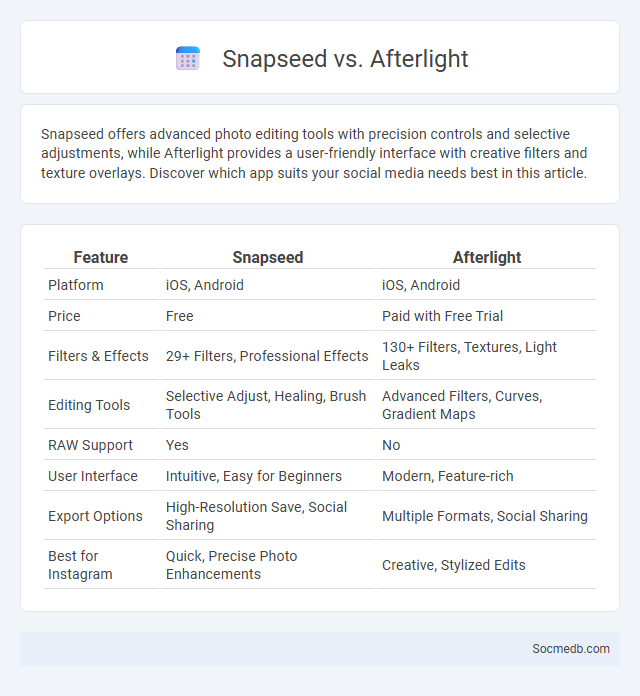 Snapseed vs. Afterlight

Snapseed offers advanced photo editing tools with precision controls and selective adjustments, while Afterlight provides a user-friendly interface with creative filters and texture overlays. Discover which app suits your social media needs best in this article.

| Feature | Snapseed | Afterlight |
|---|---|---|
| Platform | iOS, Android | iOS, Android |
| Price | Free | Paid with Free Trial |
| Filters & Effects | 29+ Filters, Professional Effects | 130+ Filters, Textures, Light Leaks |
| Editing Tools | Selective Adjust, Healing, Brush Tools | Advanced Filters, Curves, Gradient Maps |
| RAW Support | Yes | No |
| User Interface | Intuitive, Easy for Beginners | Modern, Feature-rich |
| Export Options | High-Resolution Save, Social Sharing | Multiple Formats, Social Sharing |
| Best for Instagram | Quick, Precise Photo Enhancements | Creative, Stylized Edits |

Socmedb.com