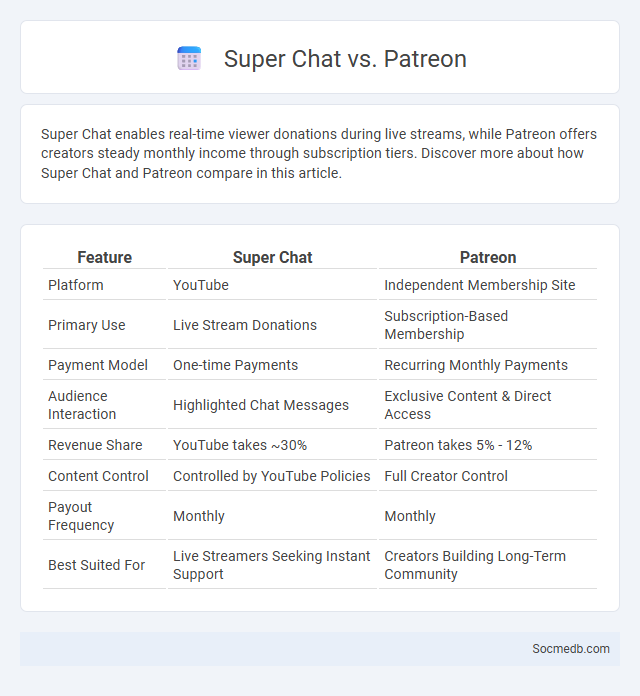 Super Chat vs. Patreon

Super Chat enables real-time viewer donations during live streams, while Patreon offers creators steady monthly income through subscription tiers. Discover more about how Super Chat and Patreon compare in this article.

| Feature | Super Chat | Patreon |
|---|---|---|
| Platform | YouTube | Independent Membership Site |
| Primary Use | Live Stream Donations | Subscription-Based Membership |
| Payment Model | One-time Payments | Recurring Monthly Payments |
| Audience Interaction | Highlighted Chat Messages | Exclusive Content & Direct Access |
| Revenue Share | YouTube takes ~30% | Patreon takes 5% - 12% |
| Content Control | Controlled by YouTube Policies | Full Creator Control |
| Payout Frequency | Monthly | Monthly |
| Best Suited For | Live Streamers Seeking Instant Support | Creators Building Long-Term Community |

Socmedb.com