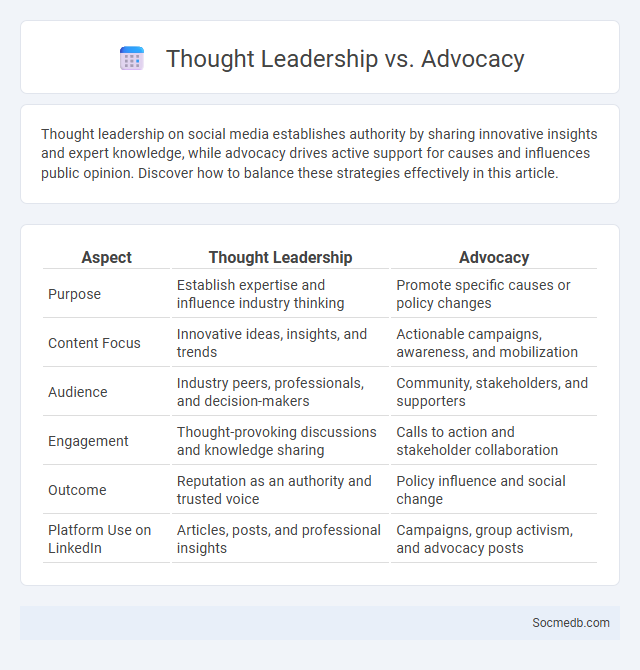 Thought Leadership vs. Advocacy

Thought leadership on social media establishes authority by sharing innovative insights and expert knowledge, while advocacy drives active support for causes and influences public opinion. Discover how to balance these strategies effectively in this article.

| Aspect | Thought Leadership | Advocacy |
|---|---|---|
| Purpose | Establish expertise and influence industry thinking | Promote specific causes or policy changes |
| Content Focus | Innovative ideas, insights, and trends | Actionable campaigns, awareness, and mobilization |
| Audience | Industry peers, professionals, and decision-makers | Community, stakeholders, and supporters |
| Engagement | Thought-provoking discussions and knowledge sharing | Calls to action and stakeholder collaboration |
| Outcome | Reputation as an authority and trusted voice | Policy influence and social change |
| Platform Use on LinkedIn | Articles, posts, and professional insights | Campaigns, group activism, and advocacy posts |

Socmedb.com