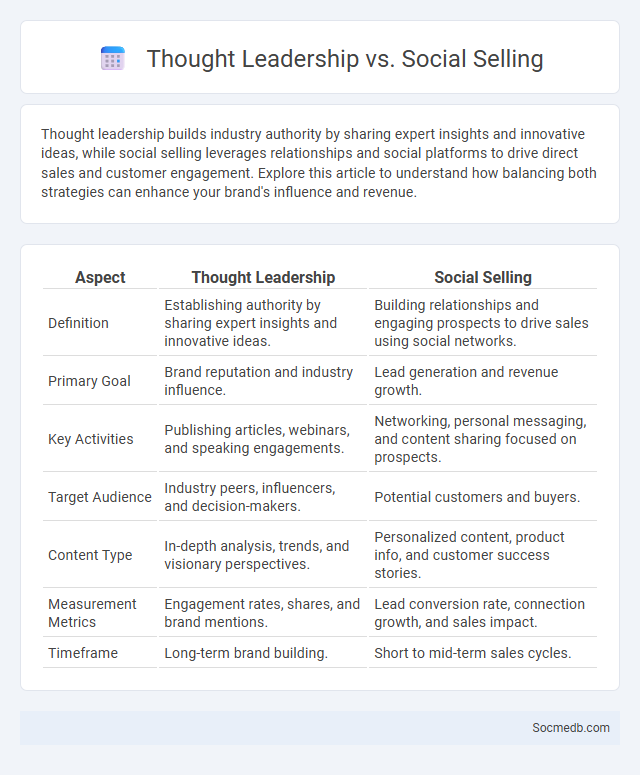 Thought Leadership vs. Social Selling

Thought leadership builds industry authority by sharing expert insights and innovative ideas, while social selling leverages relationships and social platforms to drive direct sales and customer engagement. Explore this article to understand how balancing both strategies can enhance your brand's influence and revenue.

| Aspect | Thought Leadership | Social Selling |
|---|---|---|
| Definition | Establishing authority by sharing expert insights and innovative ideas. | Building relationships and engaging prospects to drive sales using social networks. |
| Primary Goal | Brand reputation and industry influence. | Lead generation and revenue growth. |
| Key Activities | Publishing articles, webinars, and speaking engagements. | Networking, personal messaging, and content sharing focused on prospects. |
| Target Audience | Industry peers, influencers, and decision-makers. | Potential customers and buyers. |
| Content Type | In-depth analysis, trends, and visionary perspectives. | Personalized content, product info, and customer success stories. |
| Measurement Metrics | Engagement rates, shares, and brand mentions. | Lead conversion rate, connection growth, and sales impact. |
| Timeframe | Long-term brand building. | Short to mid-term sales cycles. |

Socmedb.com