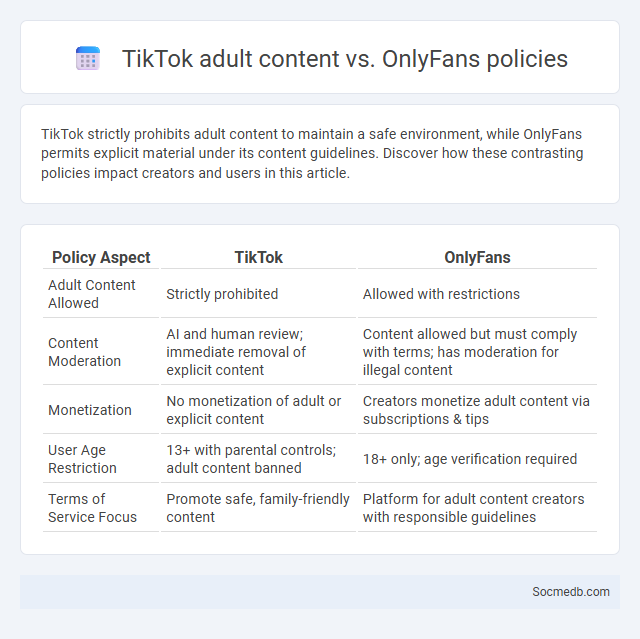 TikTok adult content vs. OnlyFans policies

TikTok strictly prohibits adult content to maintain a safe environment, while OnlyFans permits explicit material under its content guidelines. Discover how these contrasting policies impact creators and users in this article.

| Policy Aspect | TikTok | OnlyFans |
|---|---|---|
| Adult Content Allowed | Strictly prohibited | Allowed with restrictions |
| Content Moderation | AI and human review; immediate removal of explicit content | Content allowed but must comply with terms; has moderation for illegal content |
| Monetization | No monetization of adult or explicit content | Creators monetize adult content via subscriptions & tips |
| User Age Restriction | 13+ with parental controls; adult content banned | 18+ only; age verification required |
| Terms of Service Focus | Promote safe, family-friendly content | Platform for adult content creators with responsible guidelines |

Socmedb.com