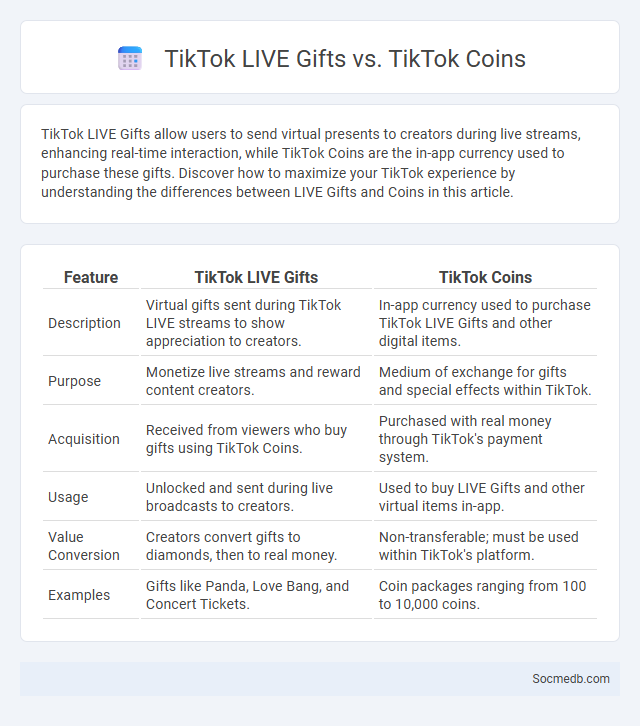 TikTok LIVE Gifts vs. TikTok Coins

TikTok LIVE Gifts allow users to send virtual presents to creators during live streams, enhancing real-time interaction, while TikTok Coins are the in-app currency used to purchase these gifts. Discover how to maximize your TikTok experience by understanding the differences between LIVE Gifts and Coins in this article.

| Feature | TikTok LIVE Gifts | TikTok Coins |
|---|---|---|
| Description | Virtual gifts sent during TikTok LIVE streams to show appreciation to creators. | In-app currency used to purchase TikTok LIVE Gifts and other digital items. |
| Purpose | Monetize live streams and reward content creators. | Medium of exchange for gifts and special effects within TikTok. |
| Acquisition | Received from viewers who buy gifts using TikTok Coins. | Purchased with real money through TikTok's payment system. |
| Usage | Unlocked and sent during live broadcasts to creators. | Used to buy LIVE Gifts and other virtual items in-app. |
| Value Conversion | Creators convert gifts to diamonds, then to real money. | Non-transferable; must be used within TikTok's platform. |
| Examples | Gifts like Panda, Love Bang, and Concert Tickets. | Coin packages ranging from 100 to 10,000 coins. |

Socmedb.com